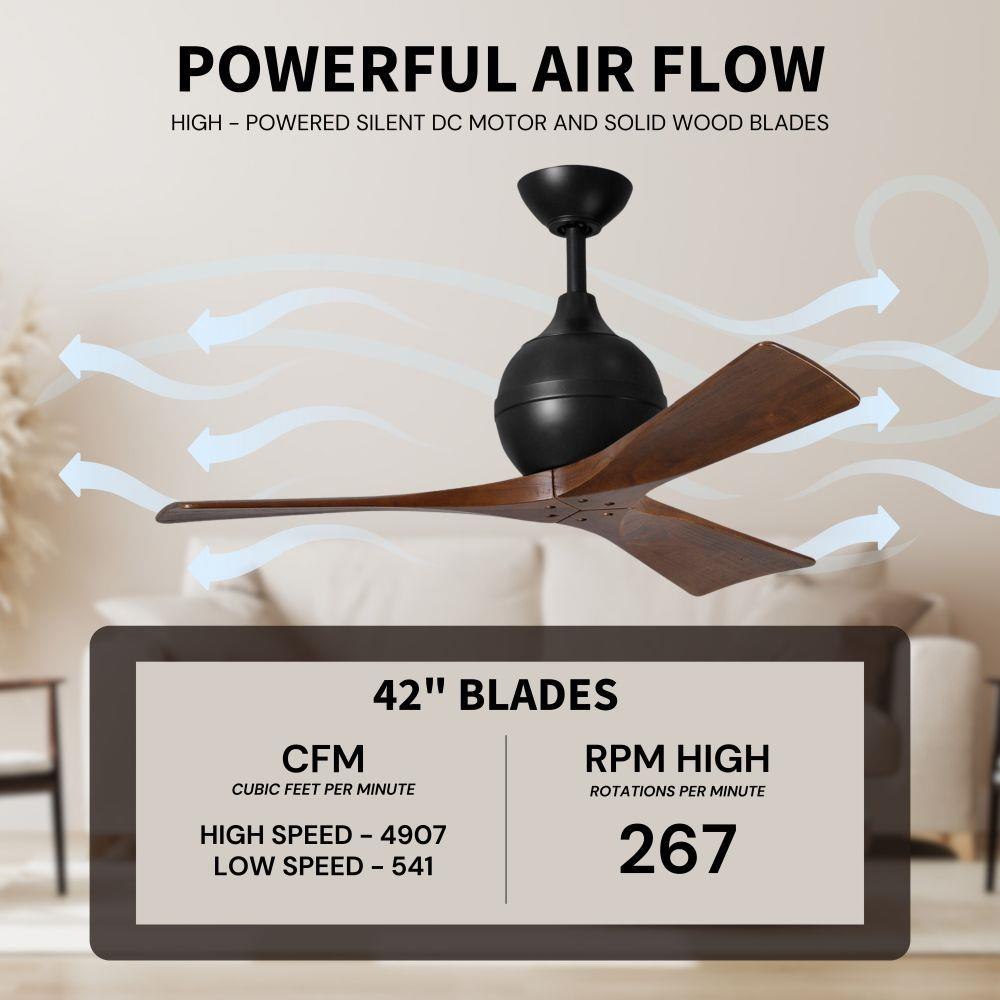 POWERFUL AIR FLOW

HIGH - POWERED SILENT DC MOTOR AND SOLID WOOD BLADES

42" BLADES

CFM
CUBIC FEET PER MINUTE

HIGH SPEED - 4907
LOW SPEED - 541

RPM HIGH
ROTATIONS PER MINUTE

267