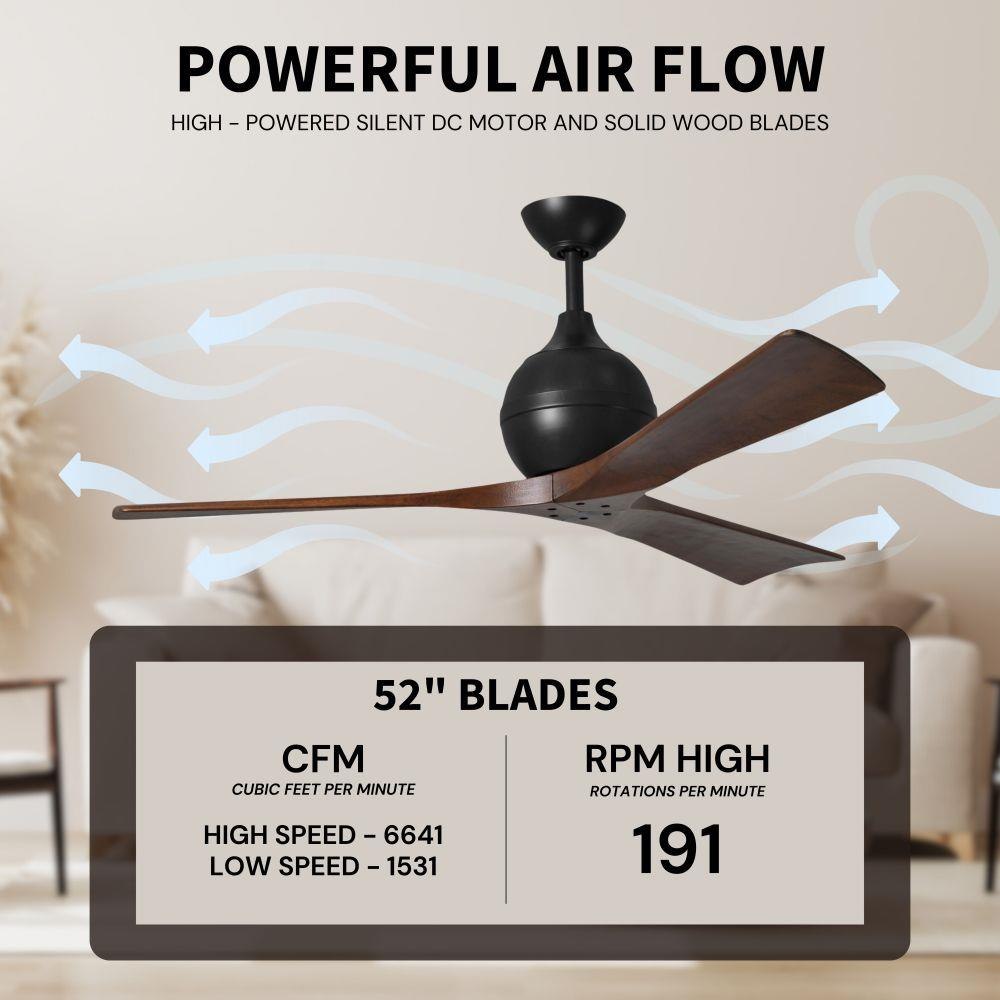 POWERFUL AIR FLOW
HIGH - POWERED SILENT DC MOTOR AND SOLID WOOD BLADES

52" BLADES

CFM
CUBIC FEET PER MINUTE

HIGH SPEED - 6641
LOW SPEED - 1531

RPM HIGH
ROTATIONS PER MINUTE

191