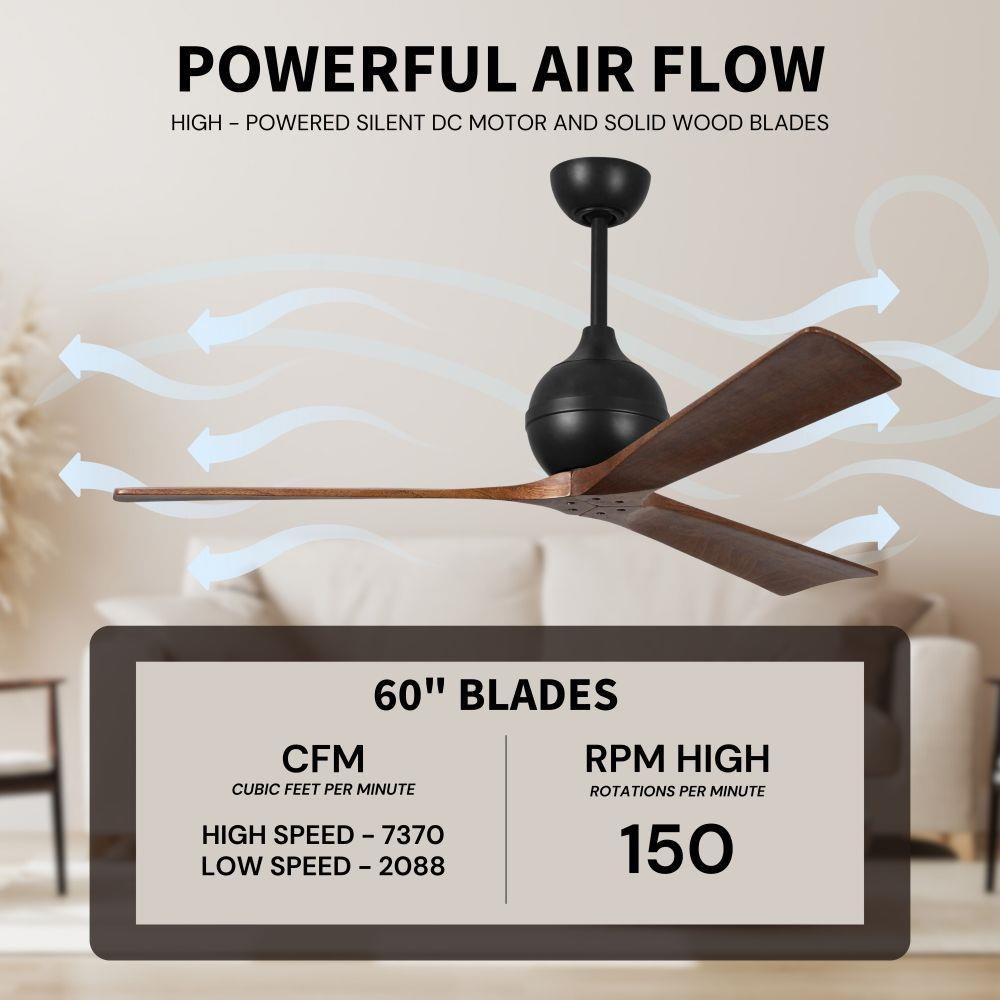 POWERFUL AIR FLOW
HIGH - POWERED SILENT DC MOTOR AND SOLID WOOD BLADES

60" BLADES

CFM
CUBIC FEET PER MINUTE

HIGH SPEED - 7370
LOW SPEED - 2088

RPM HIGH
ROTATIONS PER MINUTE

150