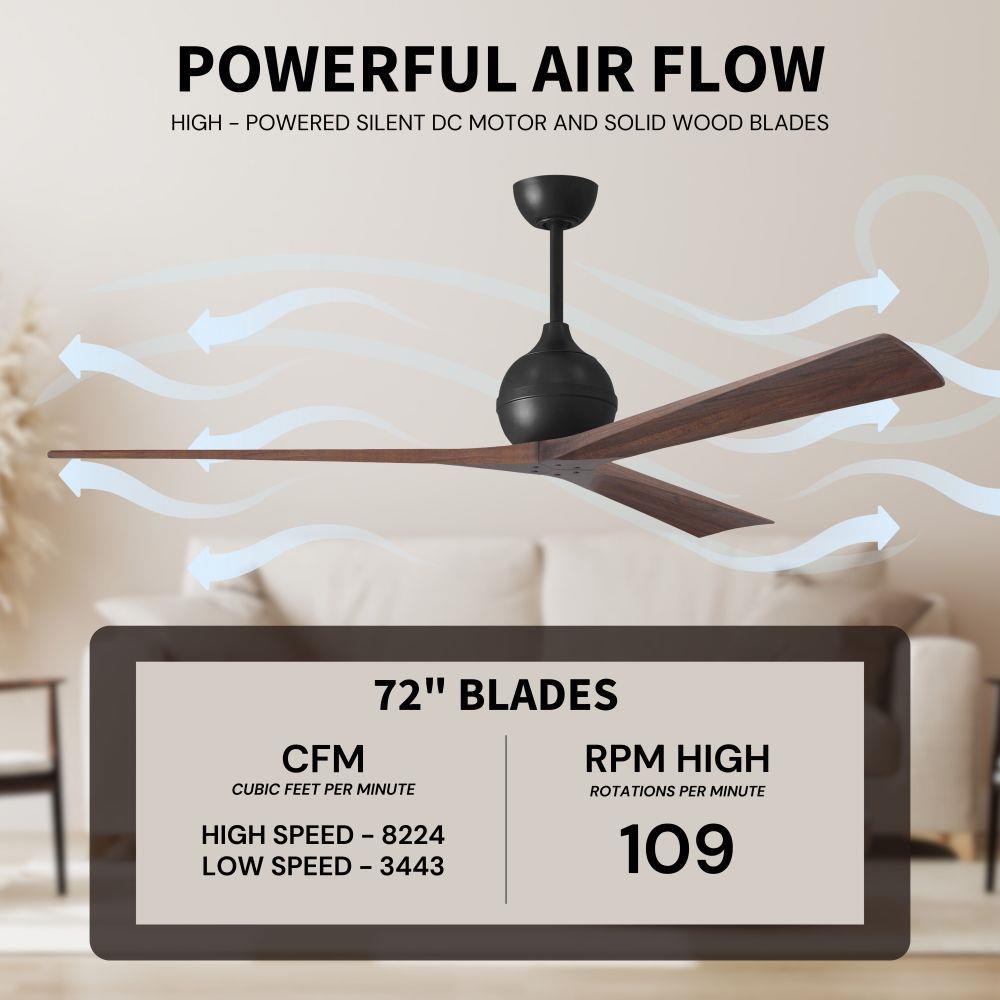 POWERFUL AIR FLOW

HIGH - POWERED SILENT DC MOTOR AND SOLID WOOD BLADES

72" BLADES

CFM
CUBIC FEET PER MINUTE

HIGH SPEED - 8224
LOW SPEED - 3443

RPM HIGH
ROTATIONS PER MINUTE

109