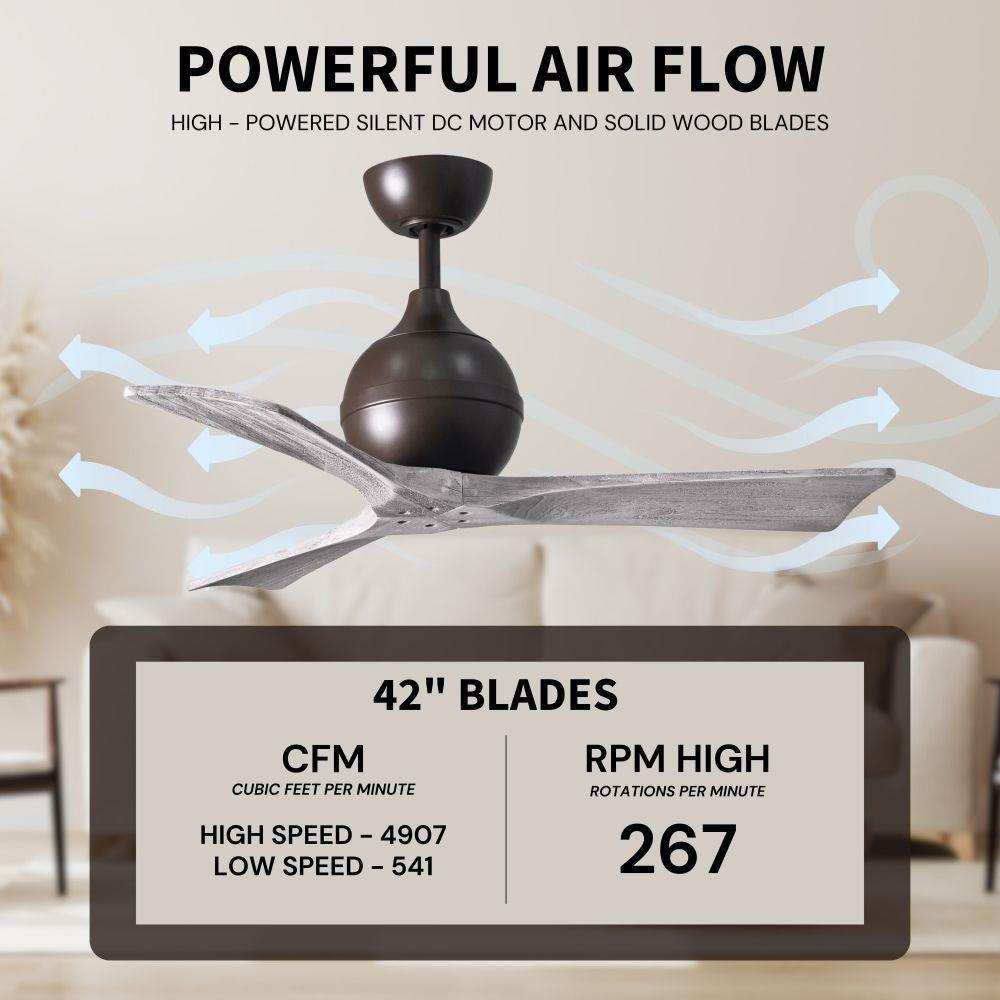 POWERFUL AIR FLOW

HIGH - POWERED SILENT DC MOTOR AND SOLID WOOD BLADES

42" BLADES

CFM
CUBIC FEET PER MINUTE

HIGH SPEED - 4907
LOW SPEED - 541

RPM HIGH
ROTATIONS PER MINUTE

267