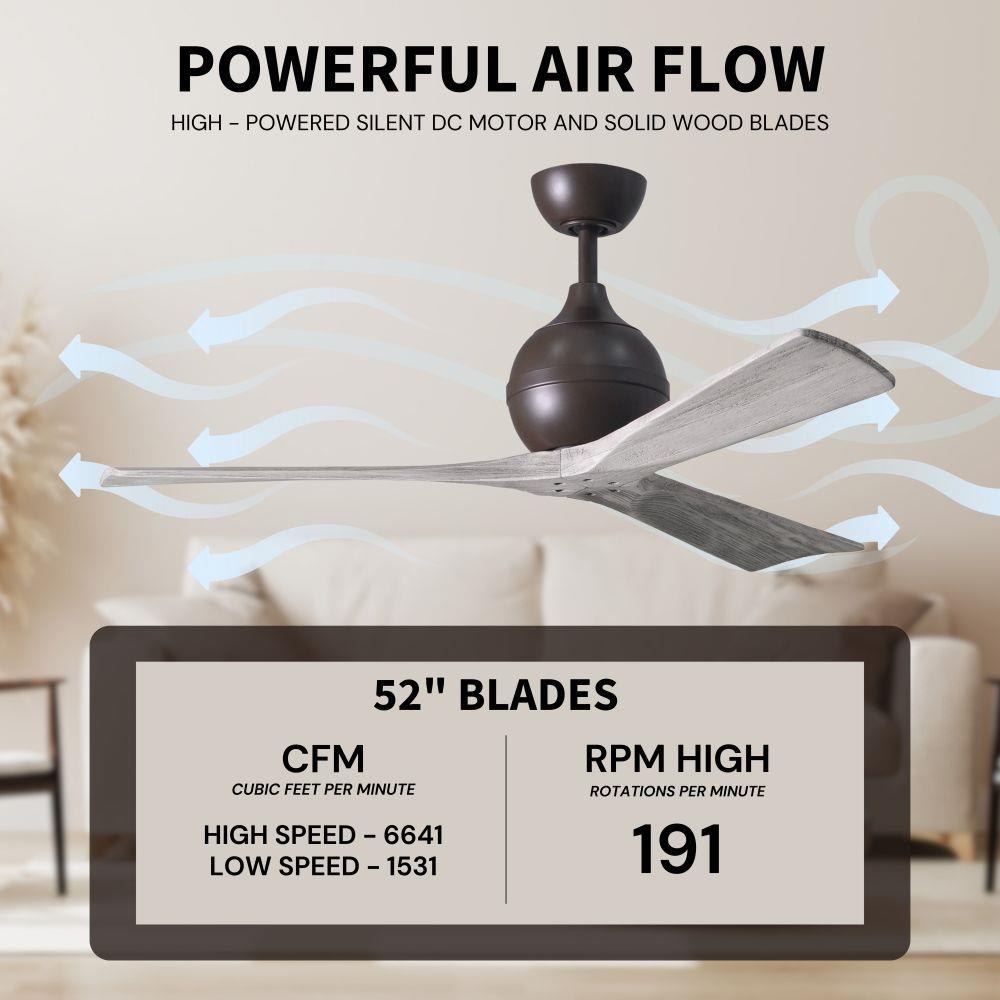 POWERFUL AIR FLOW
HIGH - POWERED SILENT DC MOTOR AND SOLID WOOD BLADES

52" BLADES

CFM
CUBIC FEET PER MINUTE
HIGH SPEED - 6641
LOW SPEED - 1531

RPM HIGH
ROTATIONS PER MINUTE
191