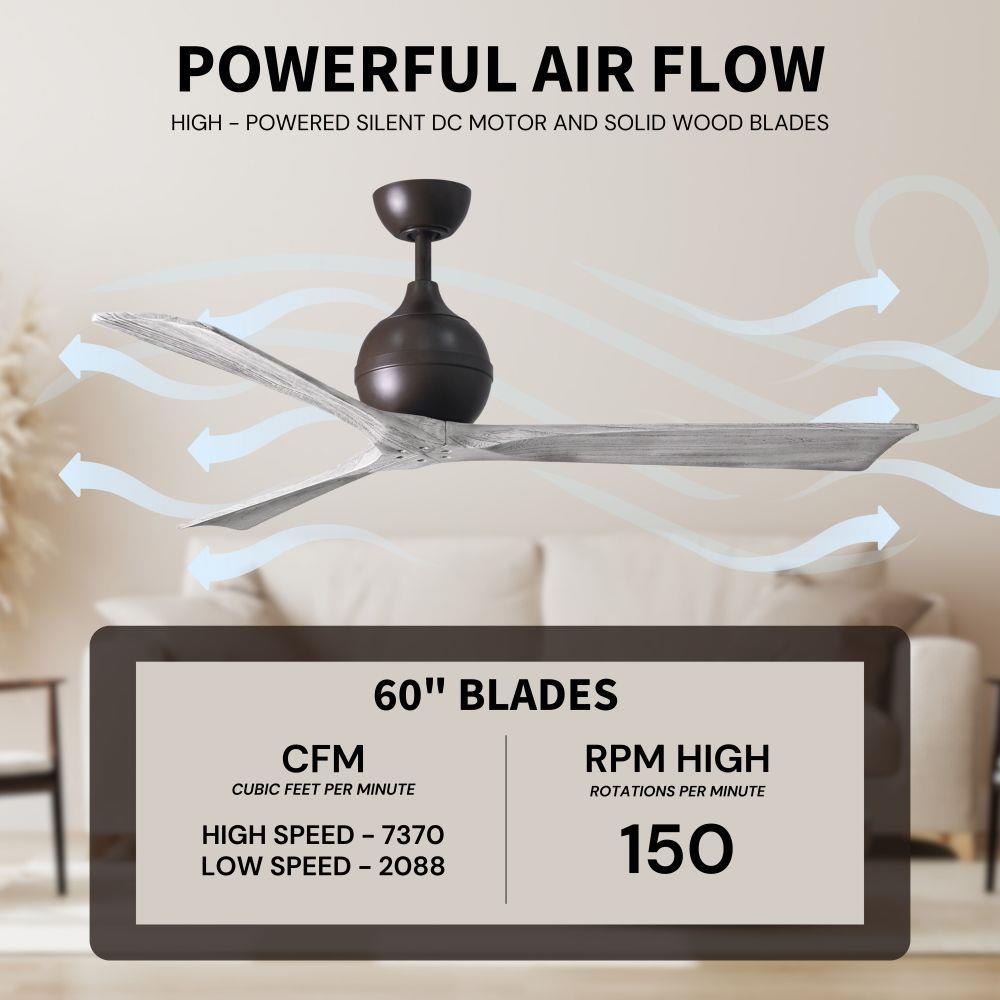 POWERFUL AIR FLOW

HIGH - POWERED SILENT DC MOTOR AND SOLID WOOD BLADES

60" BLADES

CFM
CUBIC FEET PER MINUTE

HIGH SPEED - 7370
LOW SPEED - 2088

RPM HIGH
ROTATIONS PER MINUTE

150