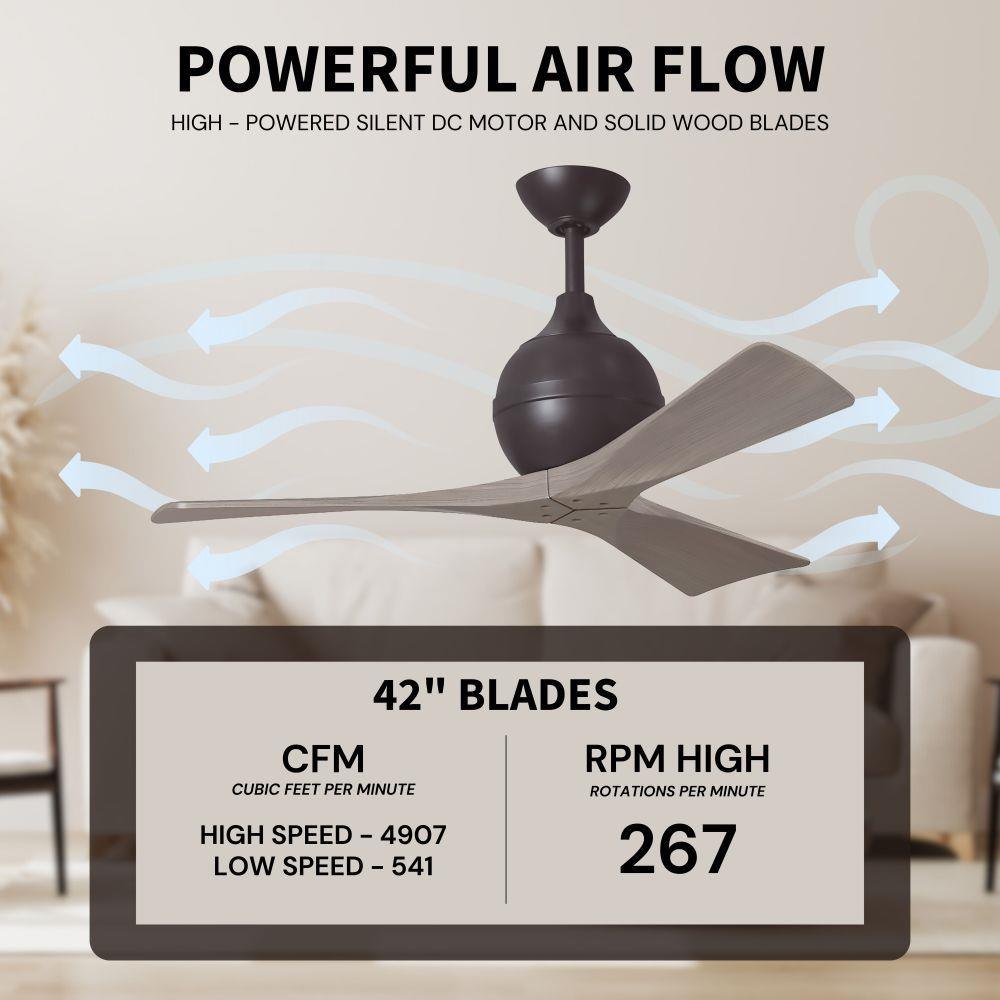 POWERFUL AIR FLOW

HIGH - POWERED SILENT DC MOTOR AND SOLID WOOD BLADES

42" BLADES

CFM
CUBIC FEET PER MINUTE

HIGH SPEED - 4907
LOW SPEED - 541

RPM HIGH
ROTATIONS PER MINUTE

267