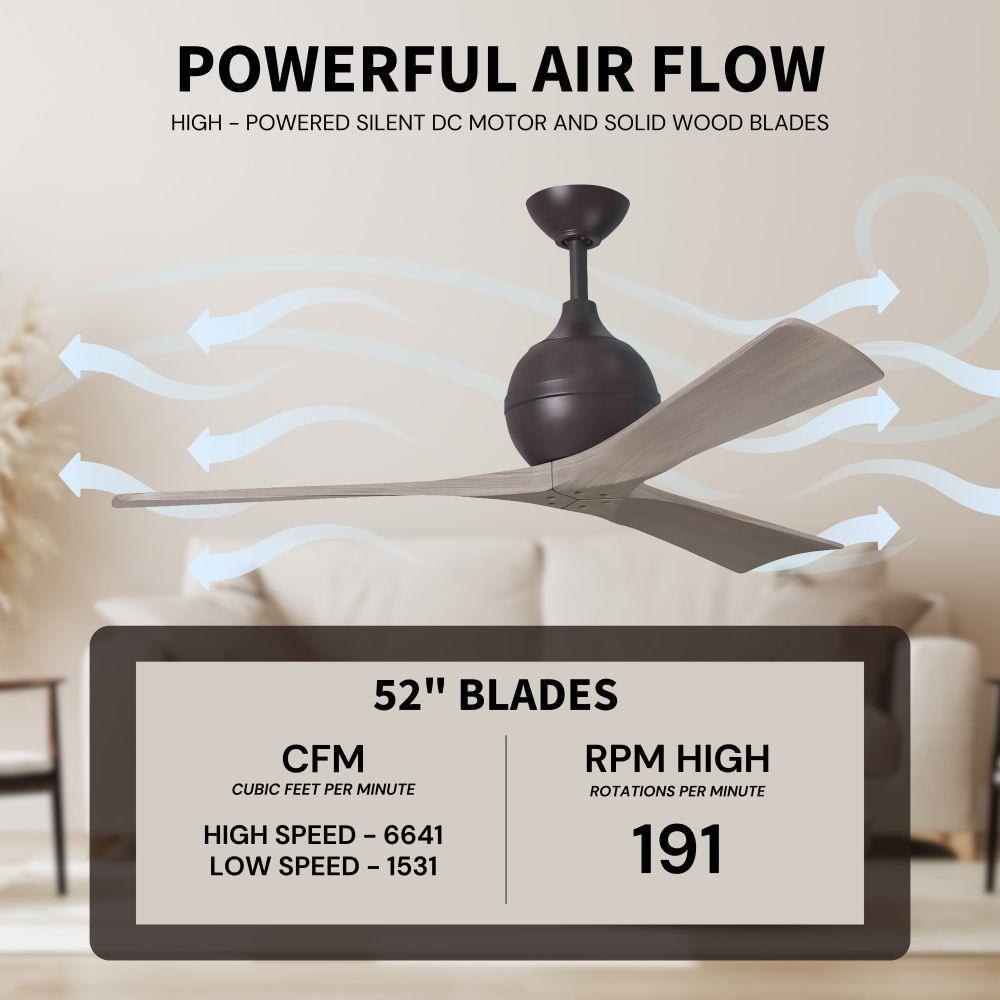 POWERFUL AIR FLOW

HIGH - POWERED SILENT DC MOTOR AND SOLID WOOD BLADES

52" BLADES

CFM
CUBIC FEET PER MINUTE

HIGH SPEED - 6641
LOW SPEED - 1531

RPM HIGH
ROTATIONS PER MINUTE

191