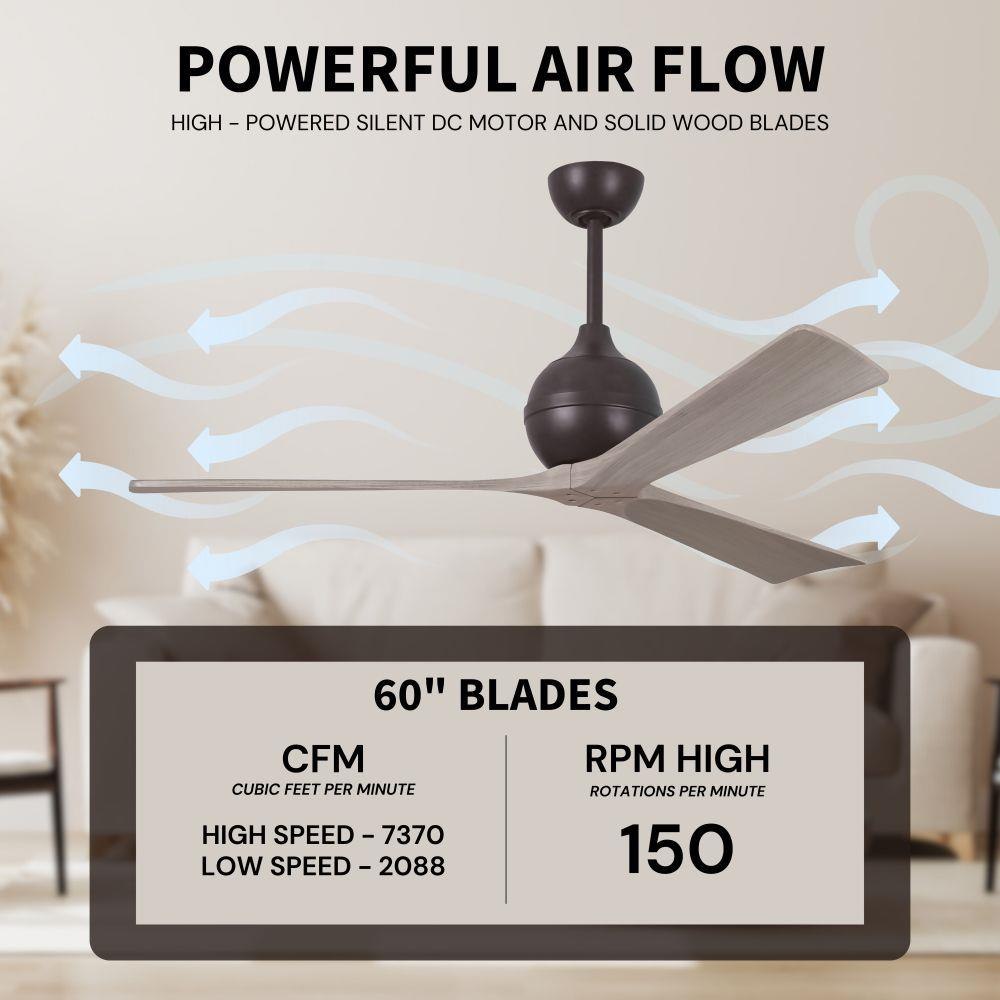 POWERFUL AIR FLOW

HIGH - POWERED SILENT DC MOTOR AND SOLID WOOD BLADES

60" BLADES

CFM
CUBIC FEET PER MINUTE

HIGH SPEED - 7370
LOW SPEED - 2088

RPM HIGH
ROTATIONS PER MINUTE

150