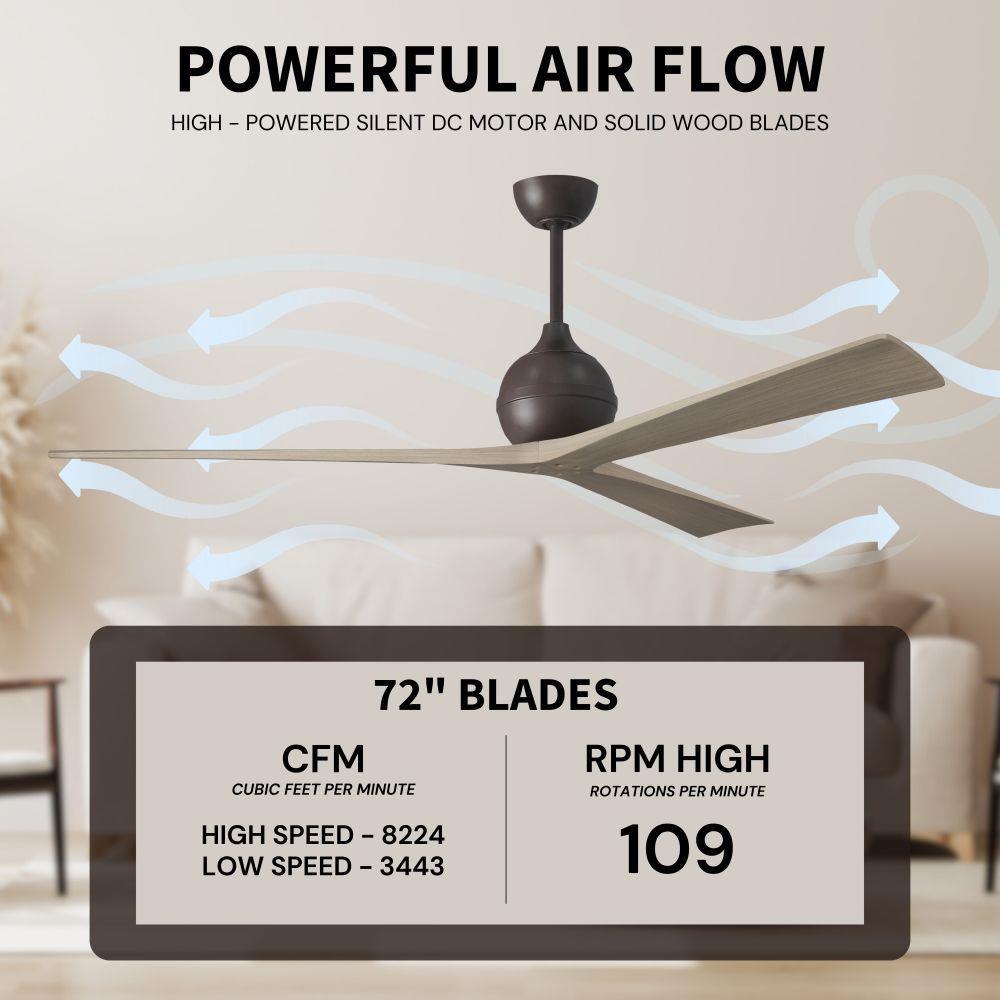 POWERFUL AIR FLOW

HIGH - POWERED SILENT DC MOTOR AND SOLID WOOD BLADES

72" BLADES

CFM
CUBIC FEET PER MINUTE

HIGH SPEED - 8224
LOW SPEED - 3443

RPM HIGH
ROTATIONS PER MINUTE

109