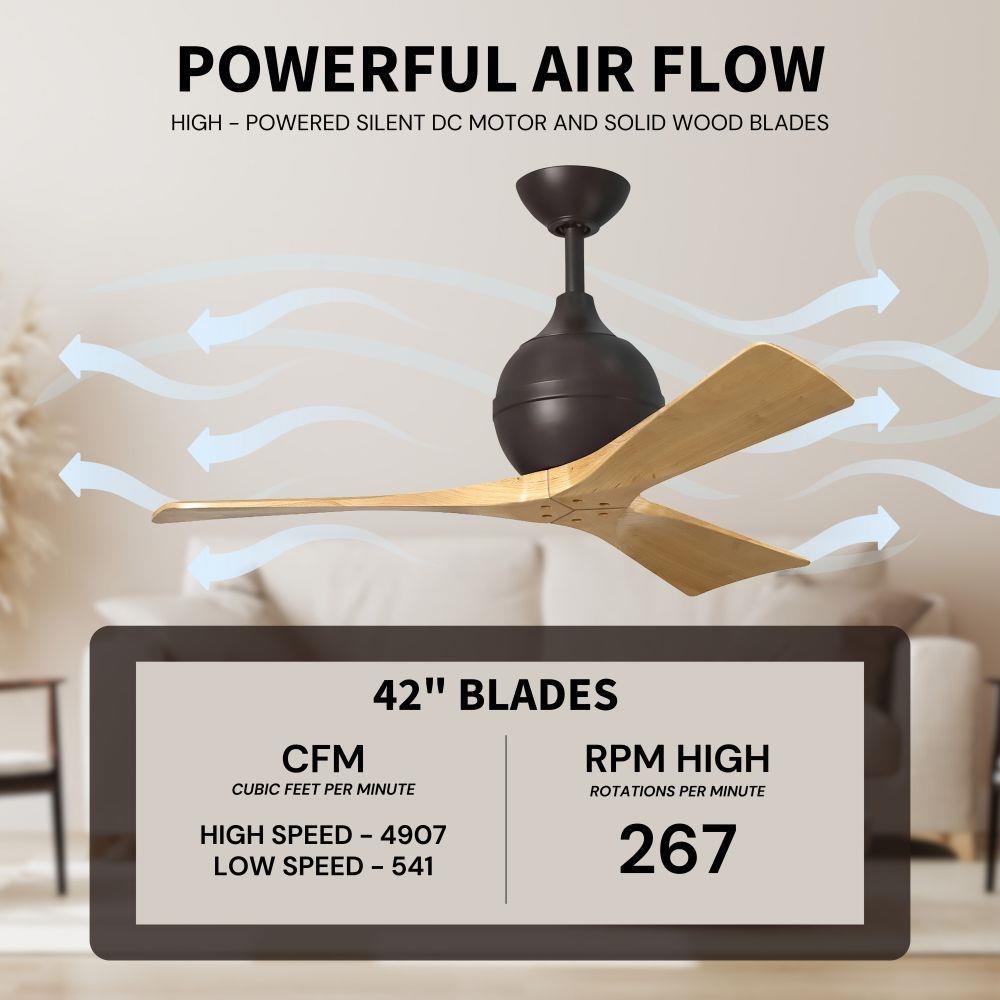 POWERFUL AIR FLOW

HIGH - POWERED SILENT DC MOTOR AND SOLID WOOD BLADES

42" BLADES

CFM
CUBIC FEET PER MINUTE

HIGH SPEED - 4907
LOW SPEED - 541

RPM HIGH
ROTATIONS PER MINUTE

267