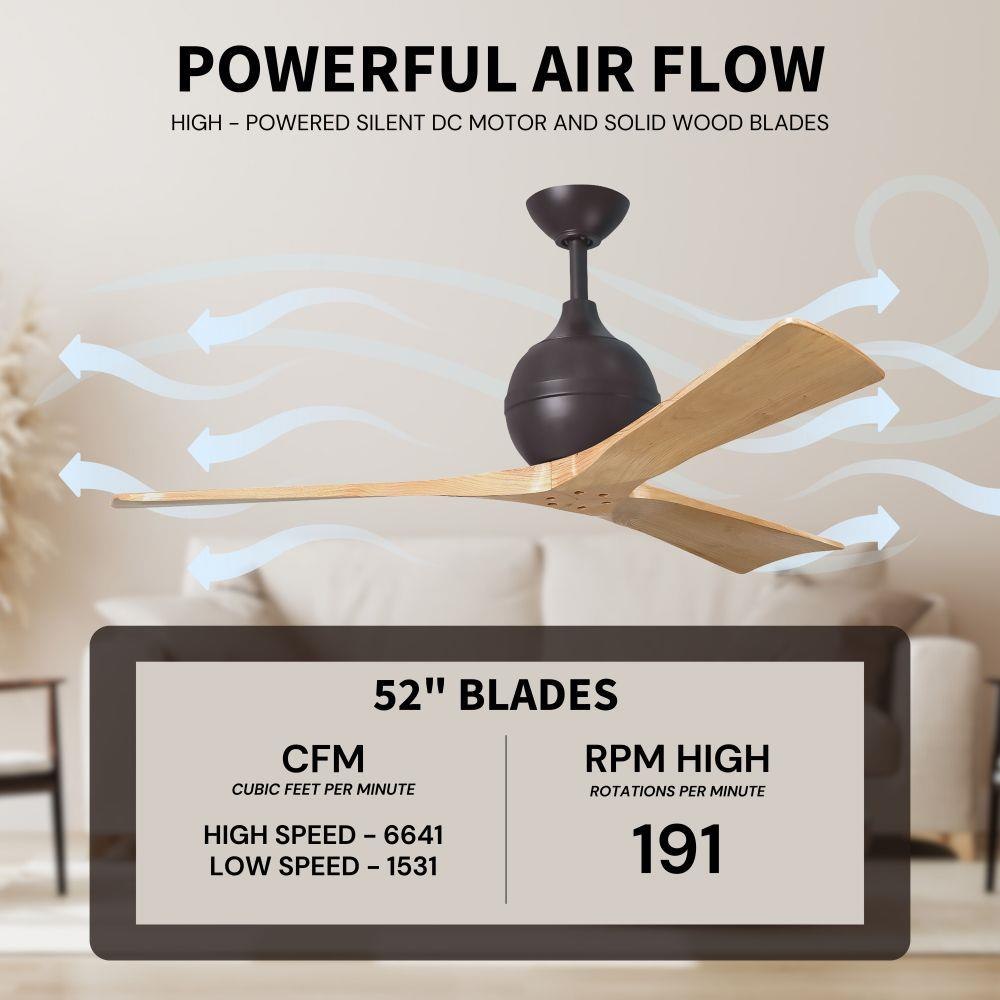 POWERFUL AIR FLOW

HIGH - POWERED SILENT DC MOTOR AND SOLID WOOD BLADES

52" BLADES

CFM
CUBIC FEET PER MINUTE

HIGH SPEED - 6641
LOW SPEED - 1531

RPM HIGH
ROTATIONS PER MINUTE

191