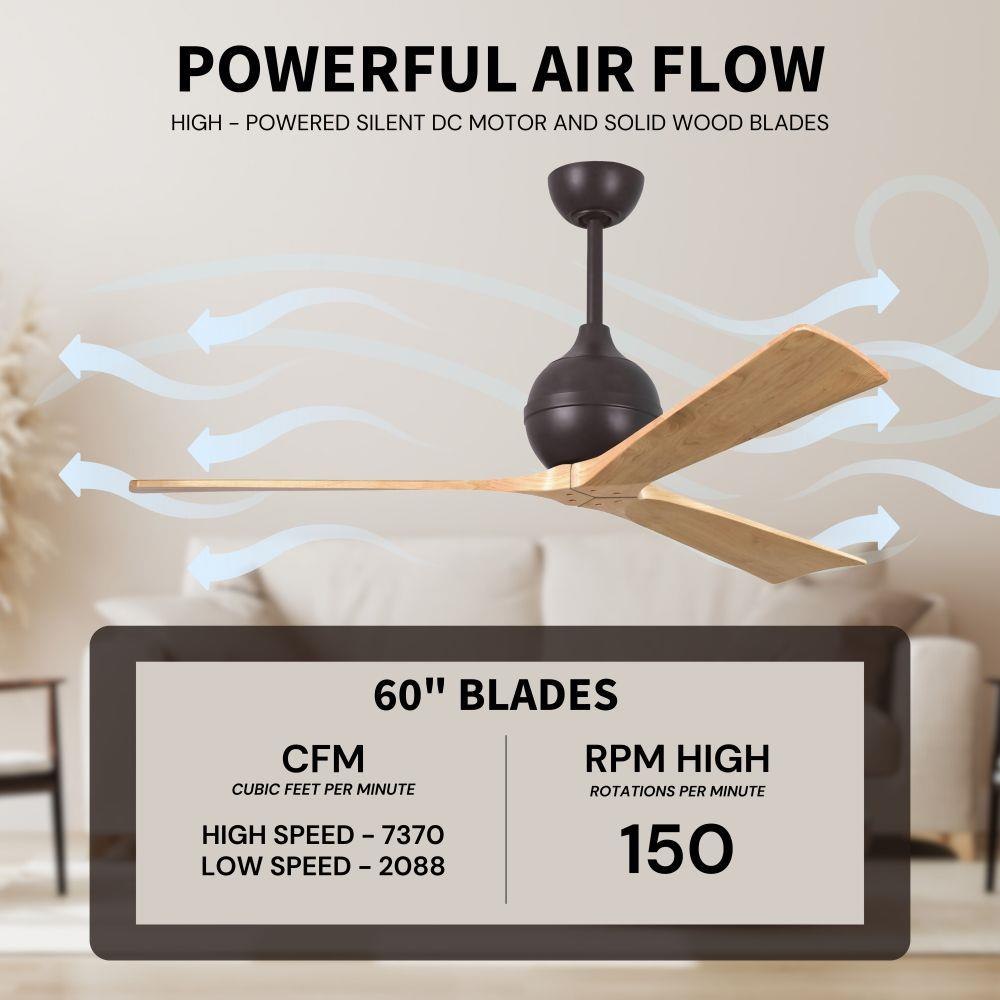 POWERFUL AIR FLOW
HIGH - POWERED SILENT DC MOTOR AND SOLID WOOD BLADES

60" BLADES

CFM
CUBIC FEET PER MINUTE

HIGH SPEED - 7370
LOW SPEED - 2088

RPM HIGH
ROTATIONS PER MINUTE

150