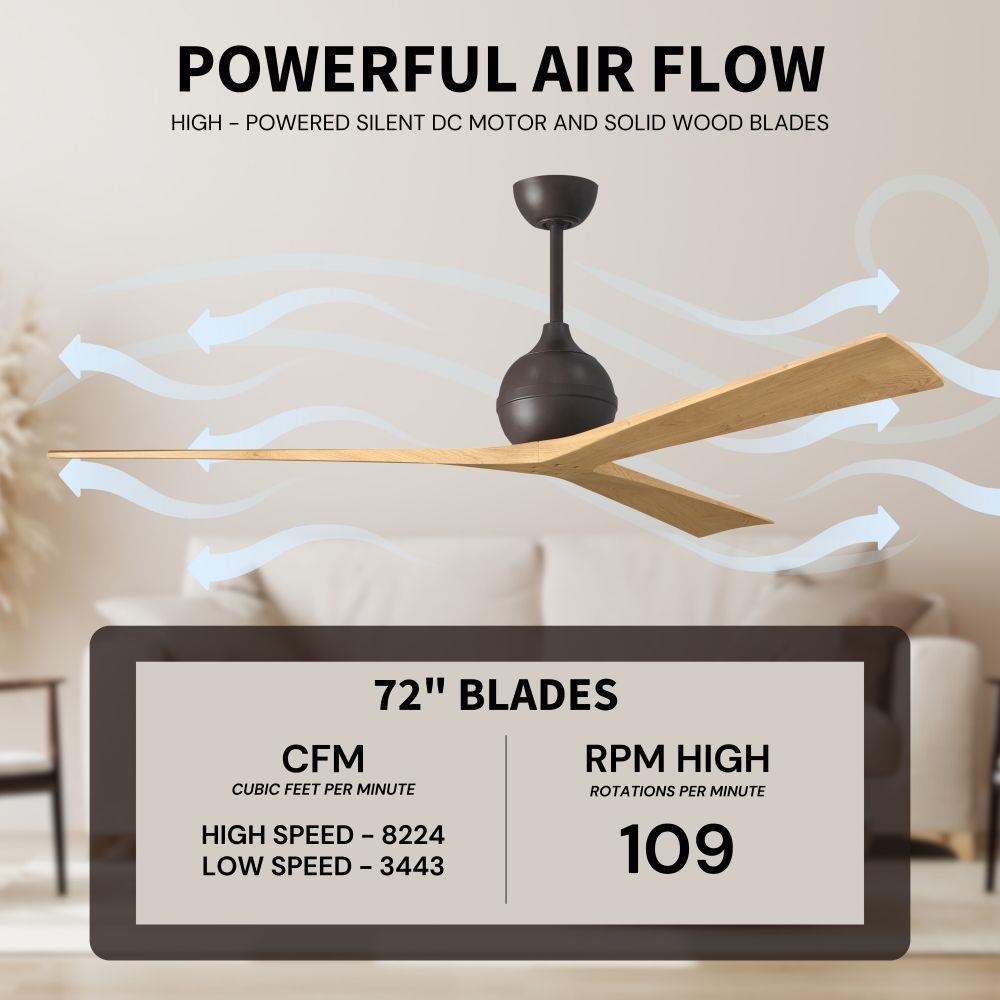 POWERFUL AIR FLOW

HIGH - POWERED SILENT DC MOTOR AND SOLID WOOD BLADES

72" BLADES

CFM
CUBIC FEET PER MINUTE

HIGH SPEED - 8224
LOW SPEED - 3443

RPM HIGH
ROTATIONS PER MINUTE

109