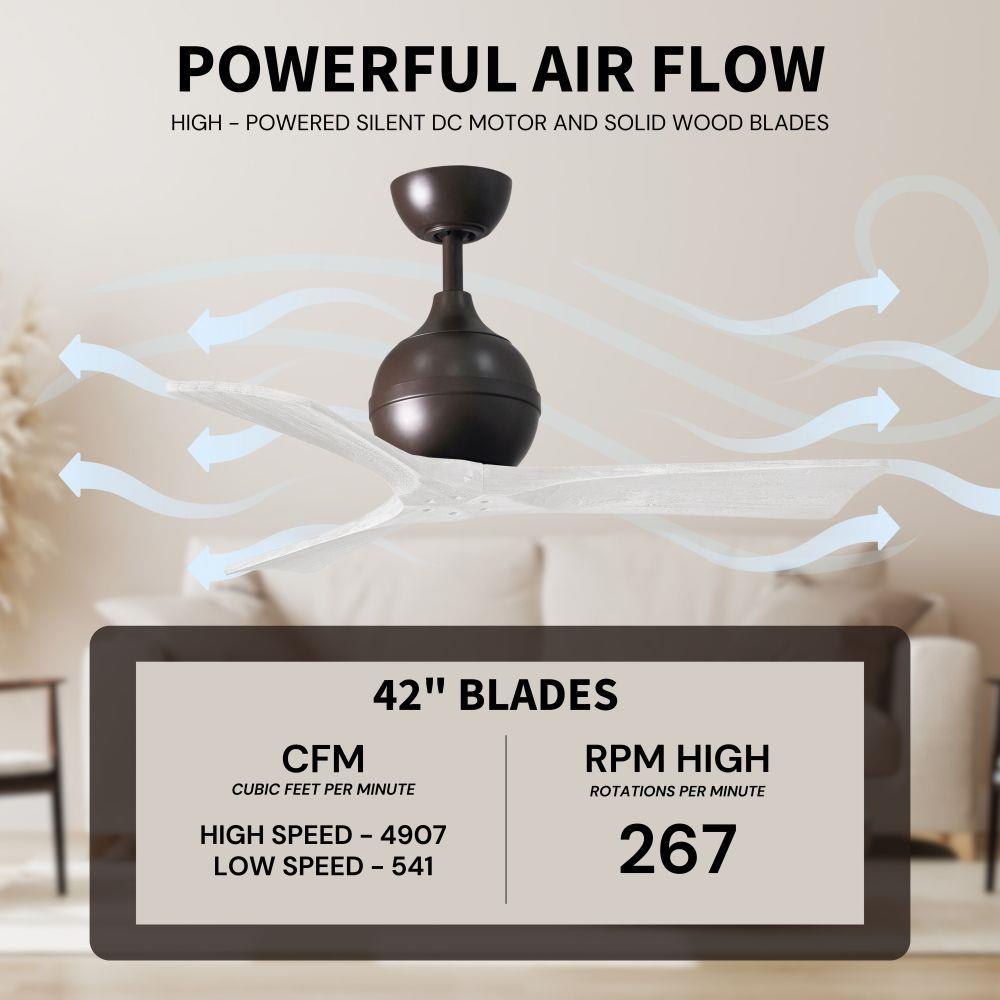 POWERFUL AIR FLOW
HIGH - POWERED SILENT DC MOTOR AND SOLID WOOD BLADES

42" BLADES

CFM
CUBIC FEET PER MINUTE

HIGH SPEED - 4907
LOW SPEED - 541

RPM HIGH
ROTATIONS PER MINUTE

267