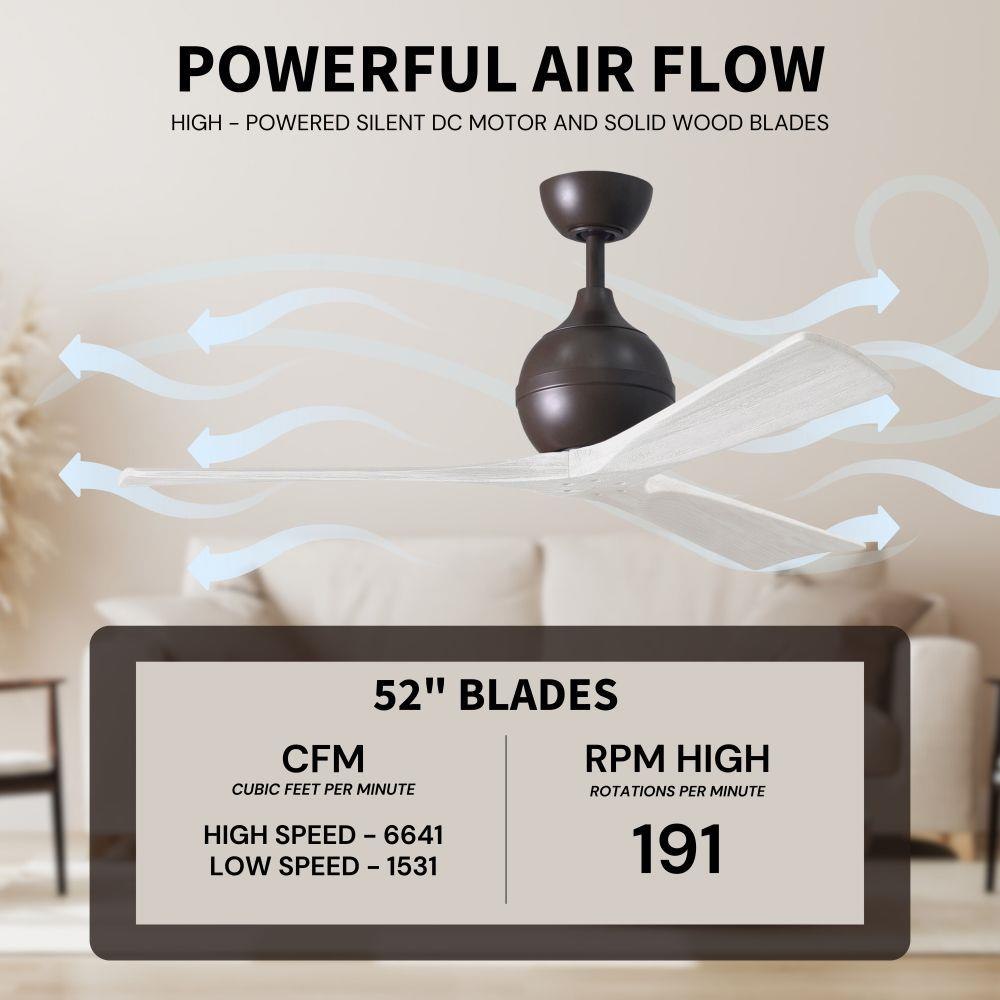 POWERFUL AIR FLOW
HIGH - POWERED SILENT DC MOTOR AND SOLID WOOD BLADES

52" BLADES

CFM
CUBIC FEET PER MINUTE

HIGH SPEED - 6641
LOW SPEED - 1531

RPM HIGH
ROTATIONS PER MINUTE

191