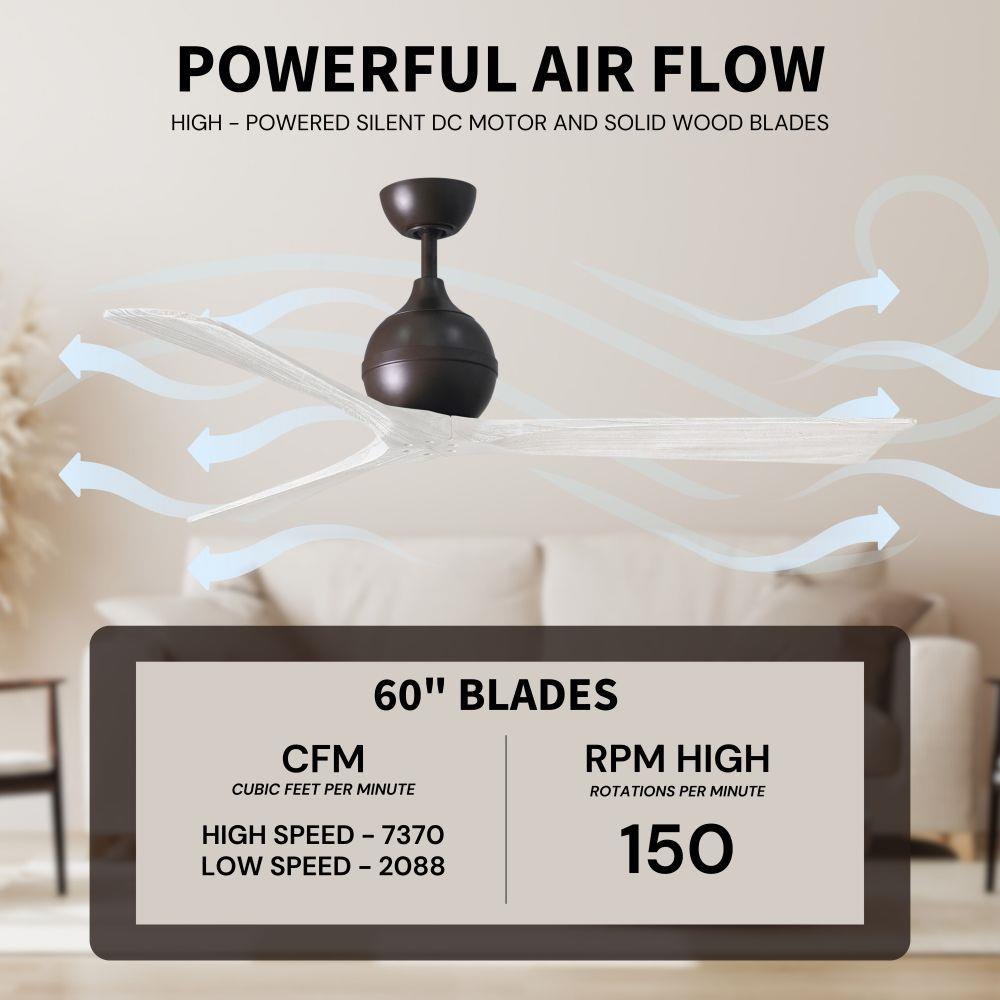 POWERFUL AIR FLOW

HIGH - POWERED SILENT DC MOTOR AND SOLID WOOD BLADES

60" BLADES

CFM
CUBIC FEET PER MINUTE

HIGH SPEED - 7370
LOW SPEED - 2088

RPM HIGH
ROTATIONS PER MINUTE

150