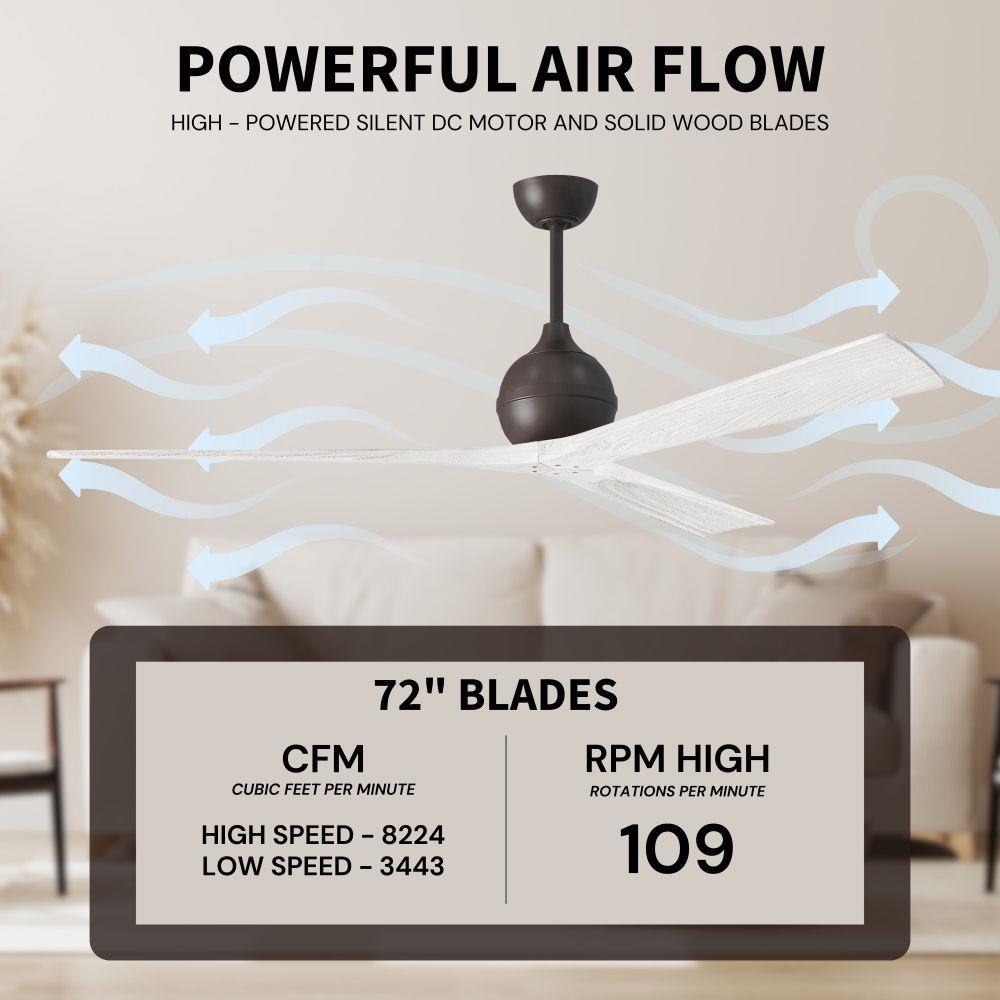 POWERFUL AIR FLOW
HIGH - POWERED SILENT DC MOTOR AND SOLID WOOD BLADES

72" BLADES

CFM
CUBIC FEET PER MINUTE
HIGH SPEED - 8224
LOW SPEED - 3443

RPM HIGH
ROTATIONS PER MINUTE
109