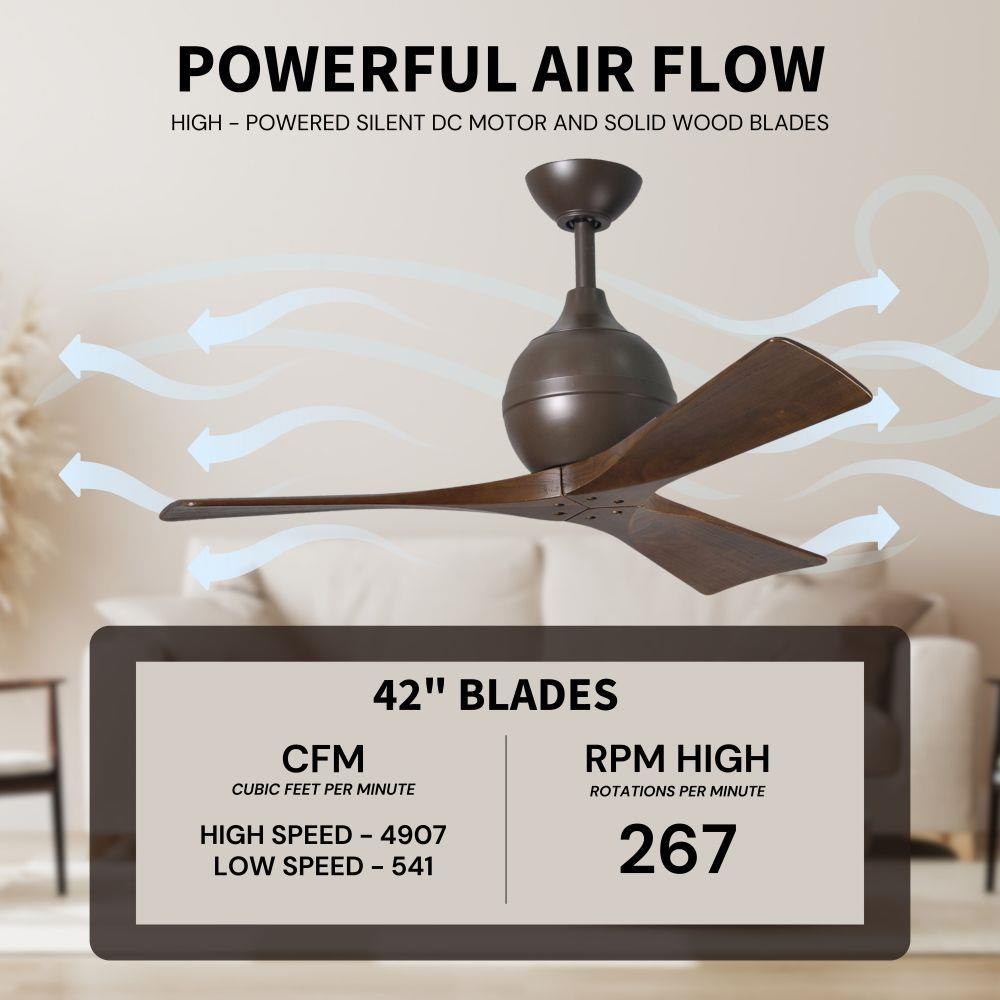 POWERFUL AIR FLOW

HIGH - POWERED SILENT DC MOTOR AND SOLID WOOD BLADES

42" BLADES

CFM

CUBIC FEET PER MINUTE

HIGH SPEED - 4907
LOW SPEED - 541

RPM HIGH

ROTATIONS PER MINUTE

267