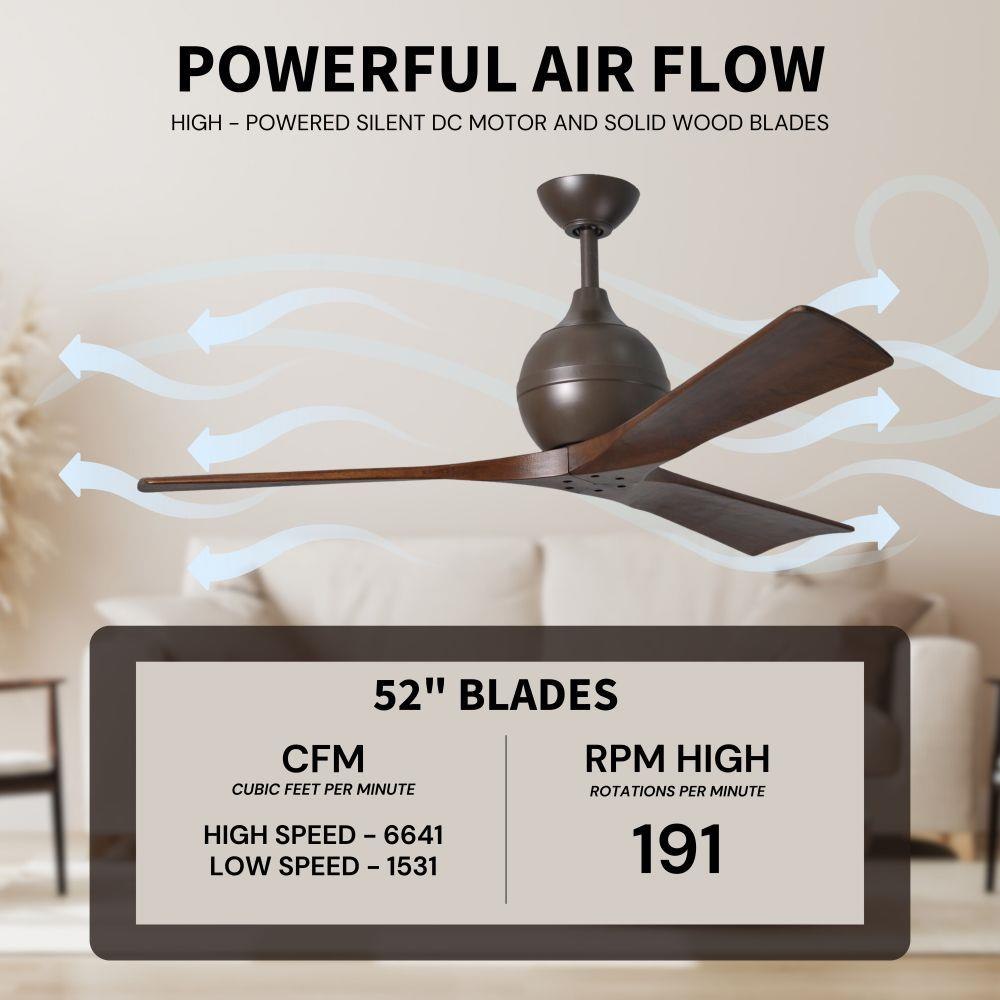 POWERFUL AIR FLOW

HIGH - POWERED SILENT DC MOTOR AND SOLID WOOD BLADES

52" BLADES

CFM
CUBIC FEET PER MINUTE

HIGH SPEED - 6641
LOW SPEED - 1531

RPM HIGH
ROTATIONS PER MINUTE

191