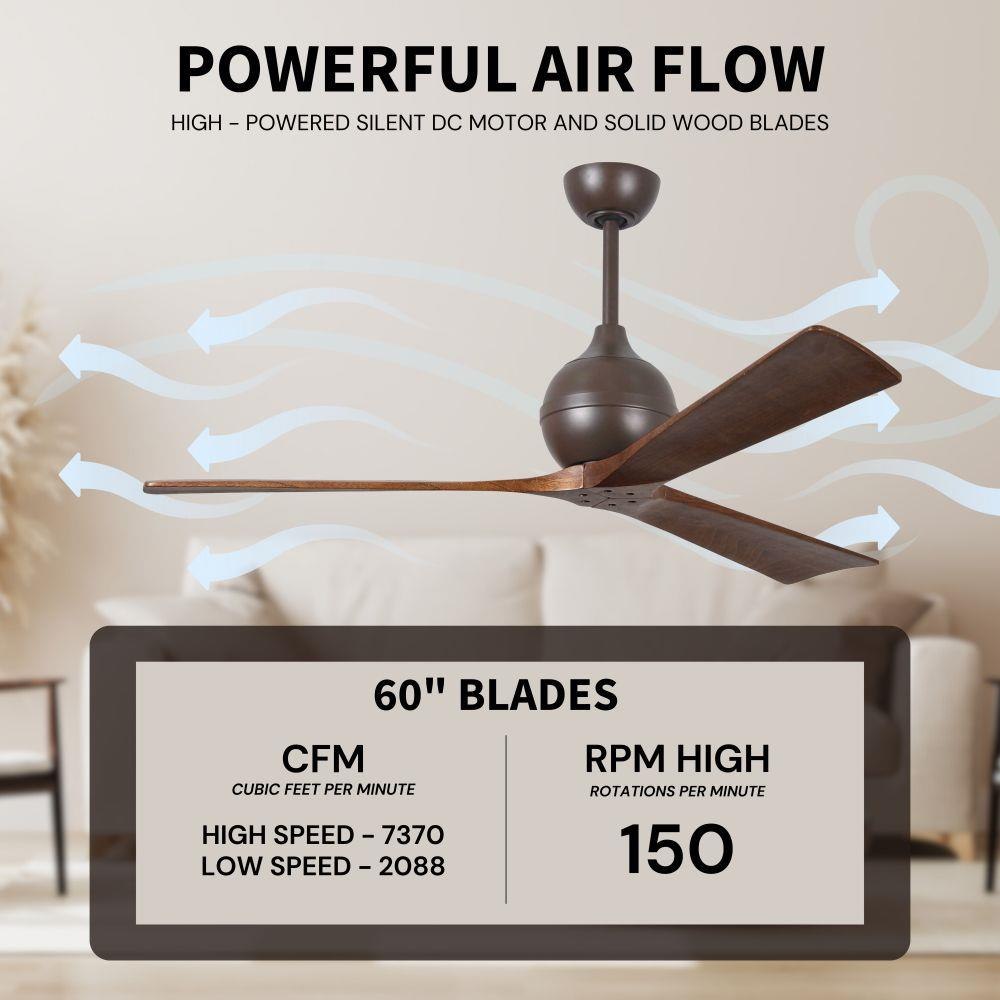 POWERFUL AIR FLOW

HIGH - POWERED SILENT DC MOTOR AND SOLID WOOD BLADES

60" BLADES

CFM
CUBIC FEET PER MINUTE

HIGH SPEED - 7370
LOW SPEED - 2088

RPM HIGH
ROTATIONS PER MINUTE

150