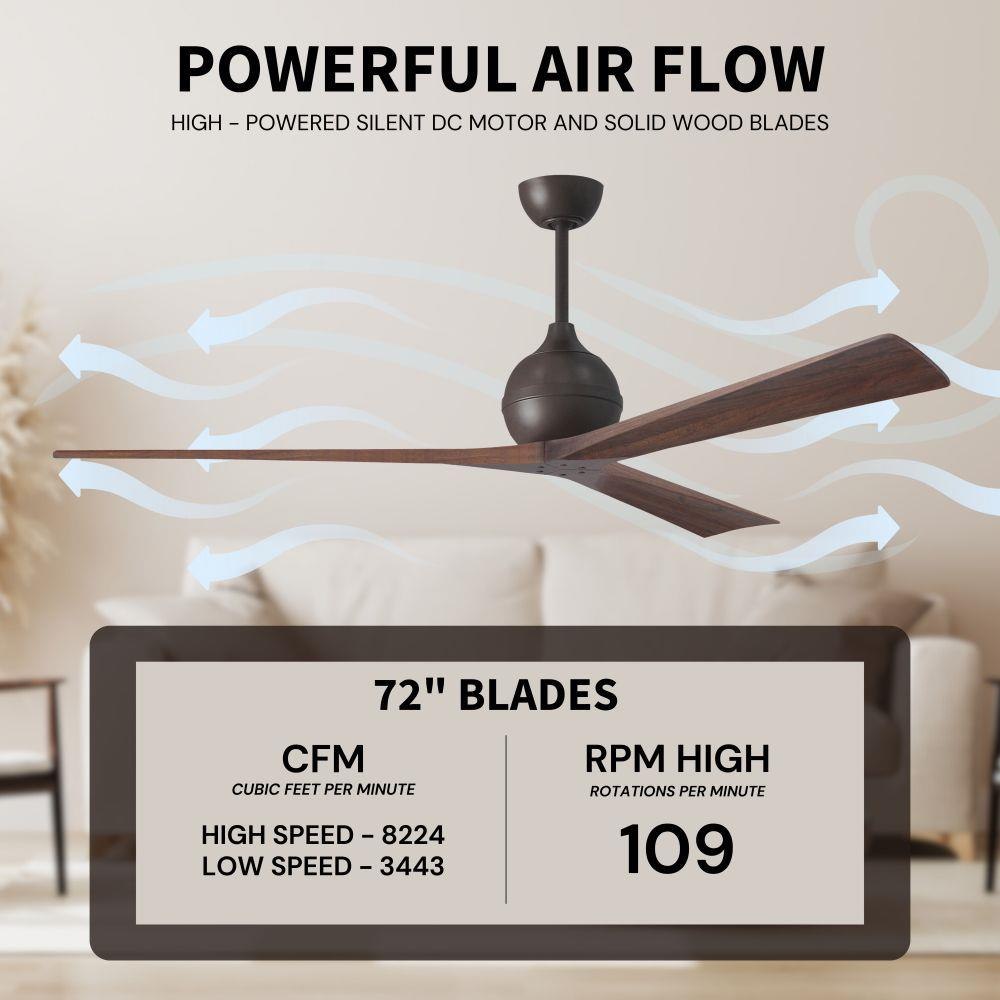 POWERFUL AIR FLOW
HIGH - POWERED SILENT DC MOTOR AND SOLID WOOD BLADES

72" BLADES

CFM
CUBIC FEET PER MINUTE

HIGH SPEED - 8224
LOW SPEED - 3443

RPM HIGH
ROTATIONS PER MINUTE

109