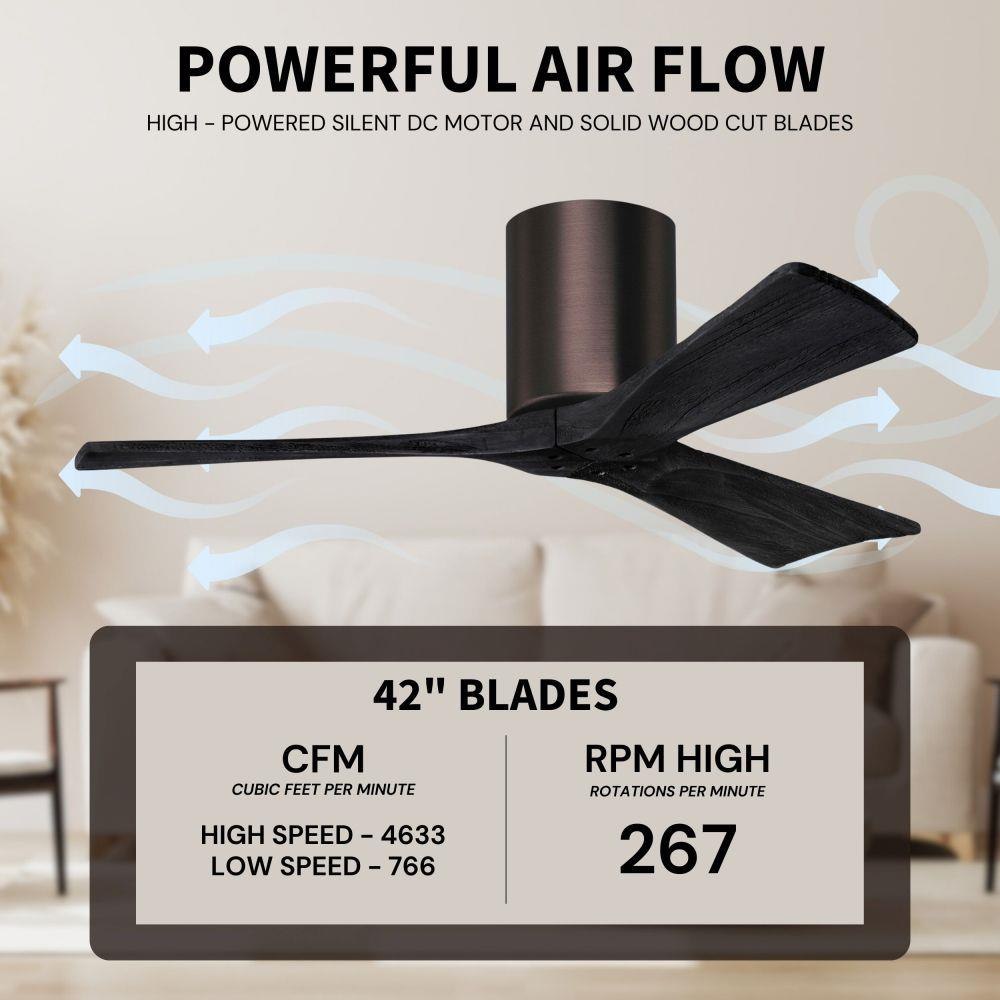 POWERFUL AIR FLOW

HIGH - POWERED SILENT DC MOTOR AND SOLID WOOD CUT BLADES

42" BLADES

CFM
CUBIC FEET PER MINUTE

HIGH SPEED - 4633
LOW SPEED - 766

RPM HIGH
ROTATIONS PER MINUTE

267