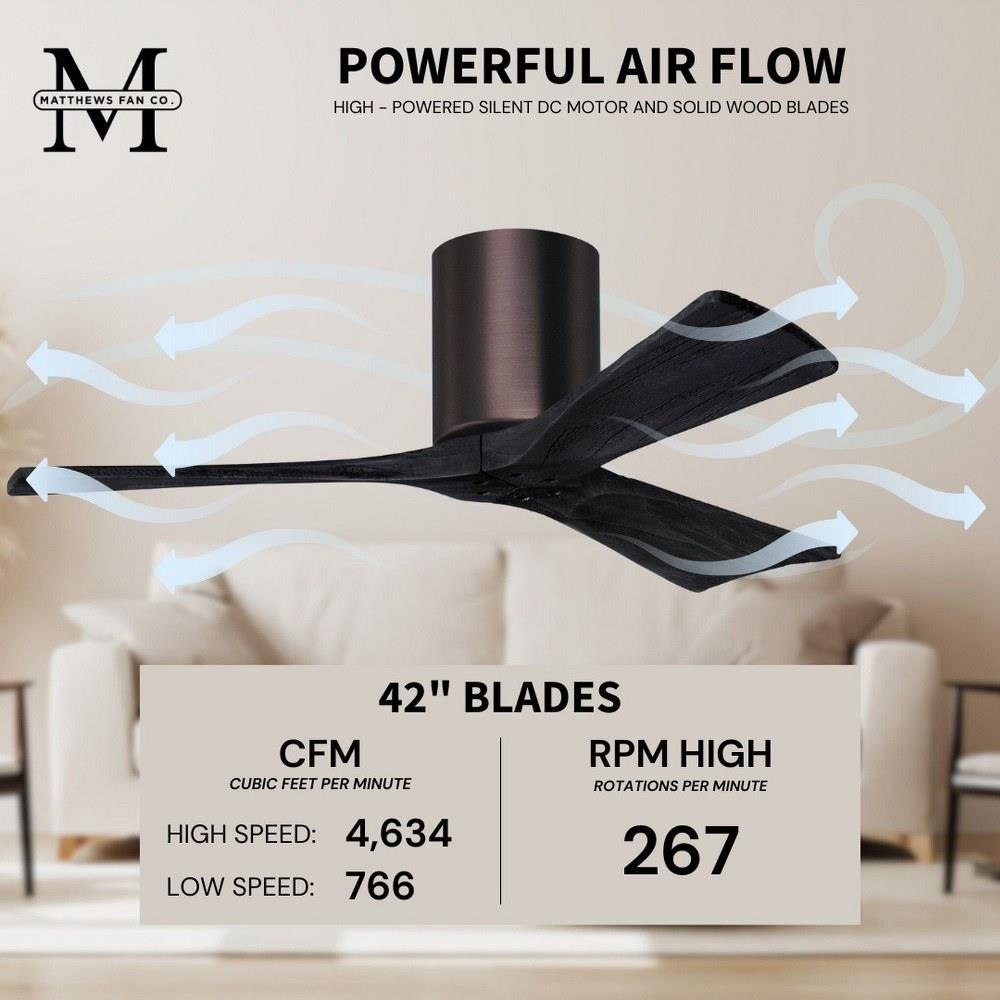 M
MATTHEWS FAN CO.

POWERFUL AIR FLOW

HIGH - POWERED SILENT DC MOTOR AND SOLID WOOD BLADES

42" BLADES

CFM
CUBIC FEET PER MINUTE

HIGH SPEED: 4,634
LOW SPEED: 766

RPM HIGH
ROTATIONS PER MINUTE

267