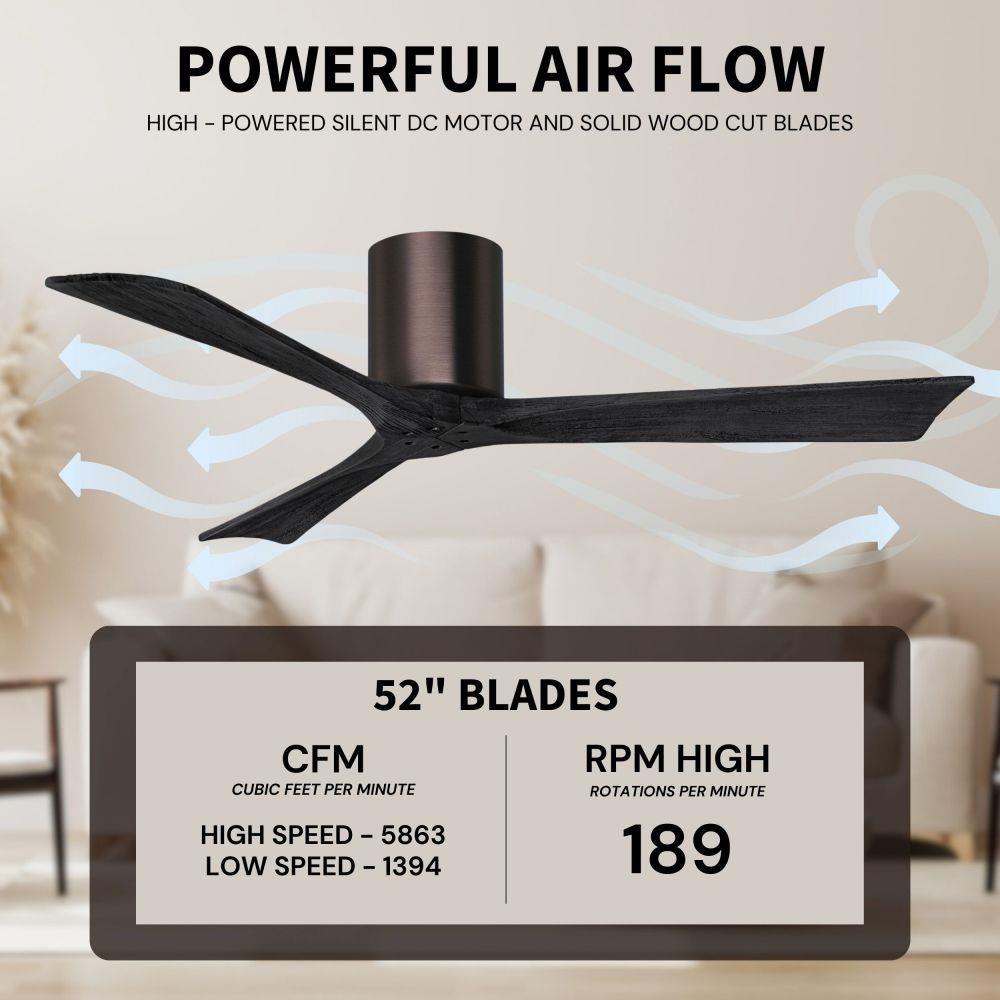 POWERFUL AIR FLOW

HIGH - POWERED SILENT DC MOTOR AND SOLID WOOD CUT BLADES

52" BLADES

CFM
CUBIC FEET PER MINUTE

HIGH SPEED - 5863
LOW SPEED - 1394

RPM HIGH
ROTATIONS PER MINUTE

189