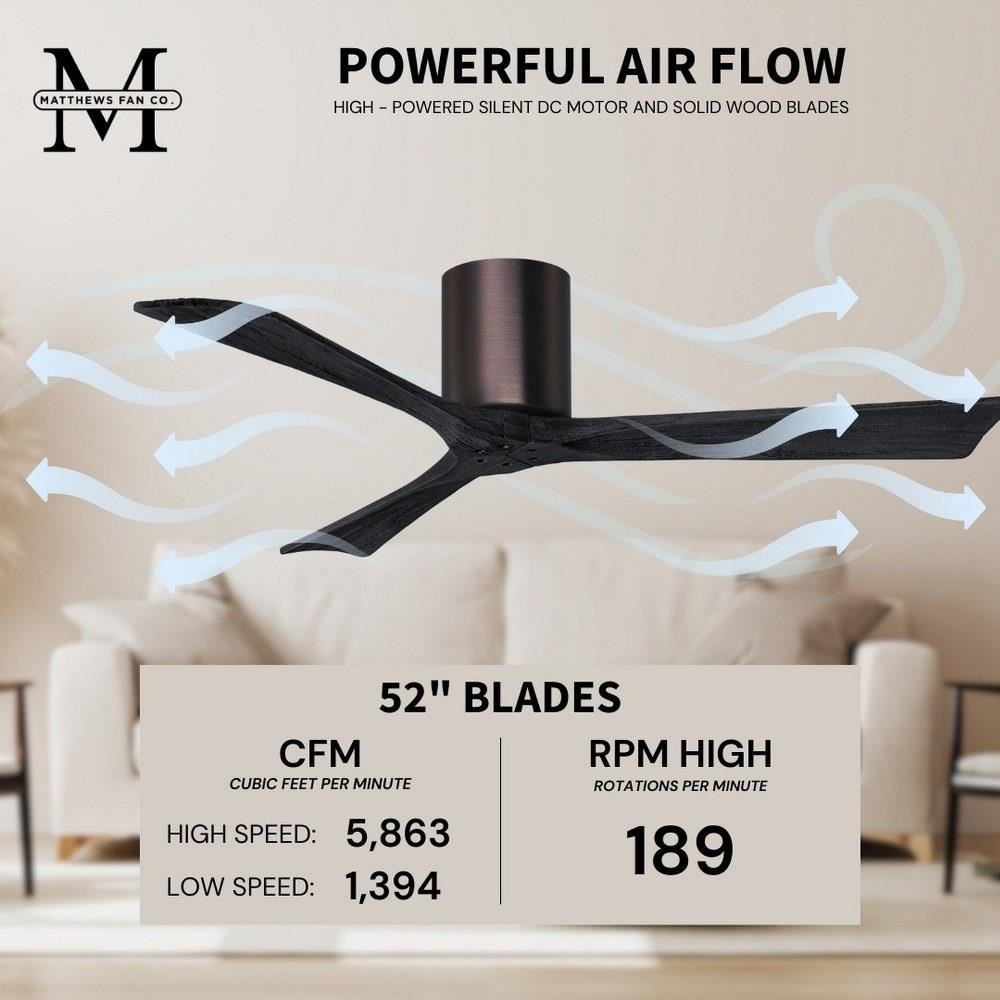 M
MATTHEWS FAN CO.

POWERFUL AIR FLOW
HIGH - POWERED SILENT DC MOTOR AND SOLID WOOD BLADES

52" BLADES

CFM
CUBIC FEET PER MINUTE
HIGH SPEED: 5,863
LOW SPEED: 1,394

RPM HIGH
ROTATIONS PER MINUTE
189