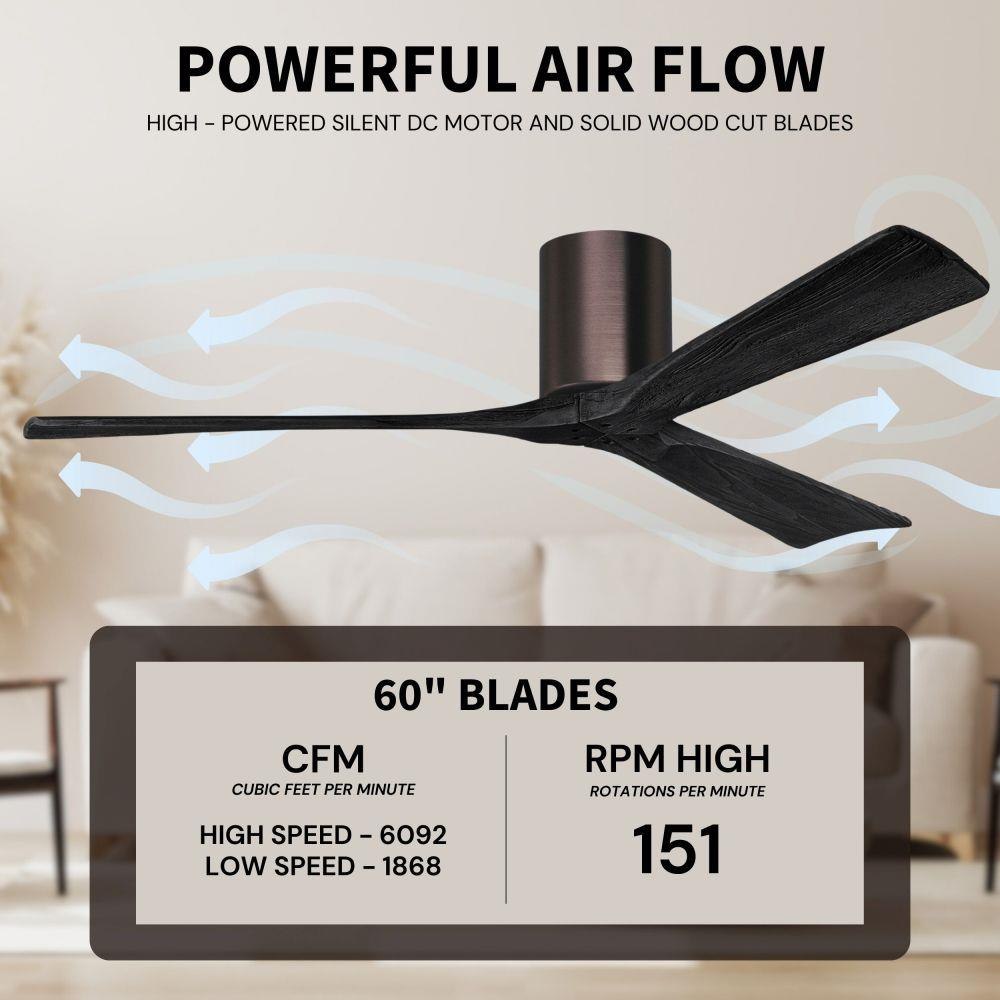 POWERFUL AIR FLOW

HIGH - POWERED SILENT DC MOTOR AND SOLID WOOD CUT BLADES

60" BLADES

CFM
CUBIC FEET PER MINUTE

HIGH SPEED - 6092
LOW SPEED - 1868

RPM HIGH
ROTATIONS PER MINUTE

151