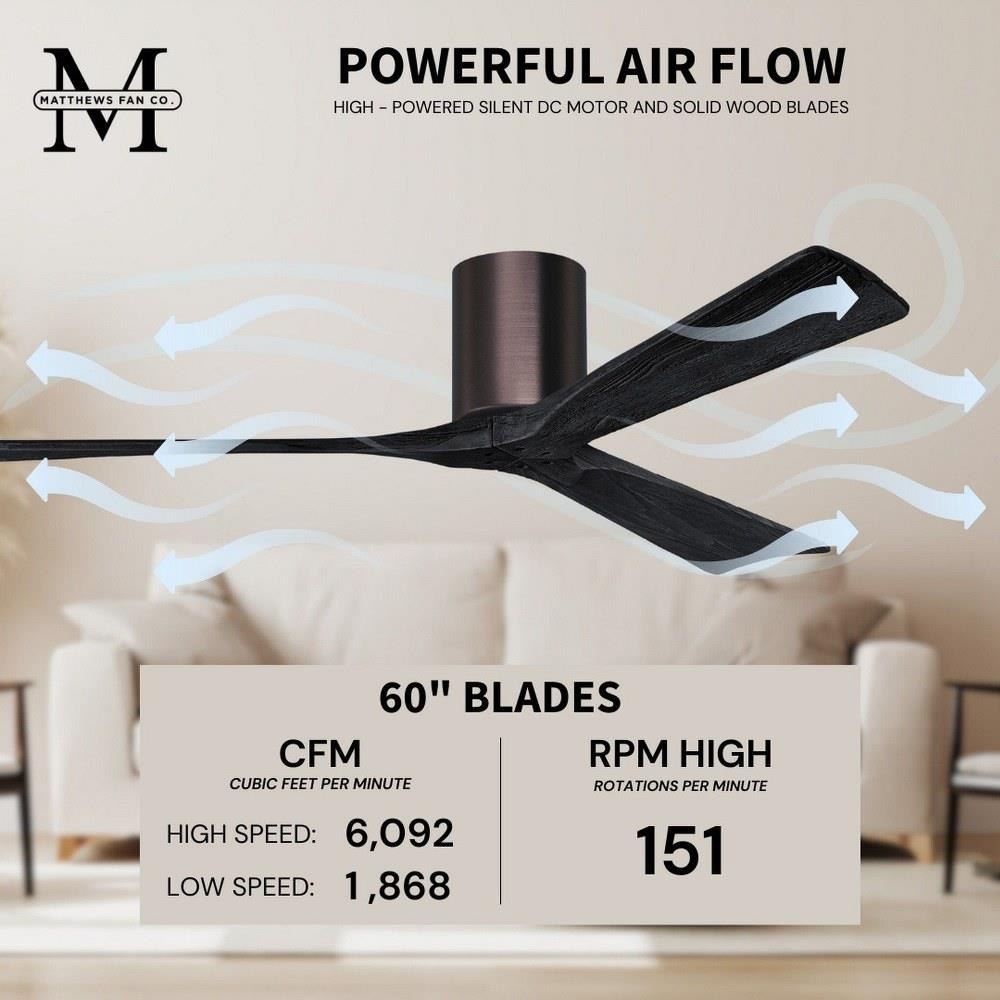 M
MATTHEWS FAN CO.

POWERFUL AIR FLOW
HIGH - POWERED SILENT DC MOTOR AND SOLID WOOD BLADES

60" BLADES

CFM
CUBIC FEET PER MINUTE

HIGH SPEED: 6,092
LOW SPEED: 1,868

RPM HIGH
ROTATIONS PER MINUTE

151