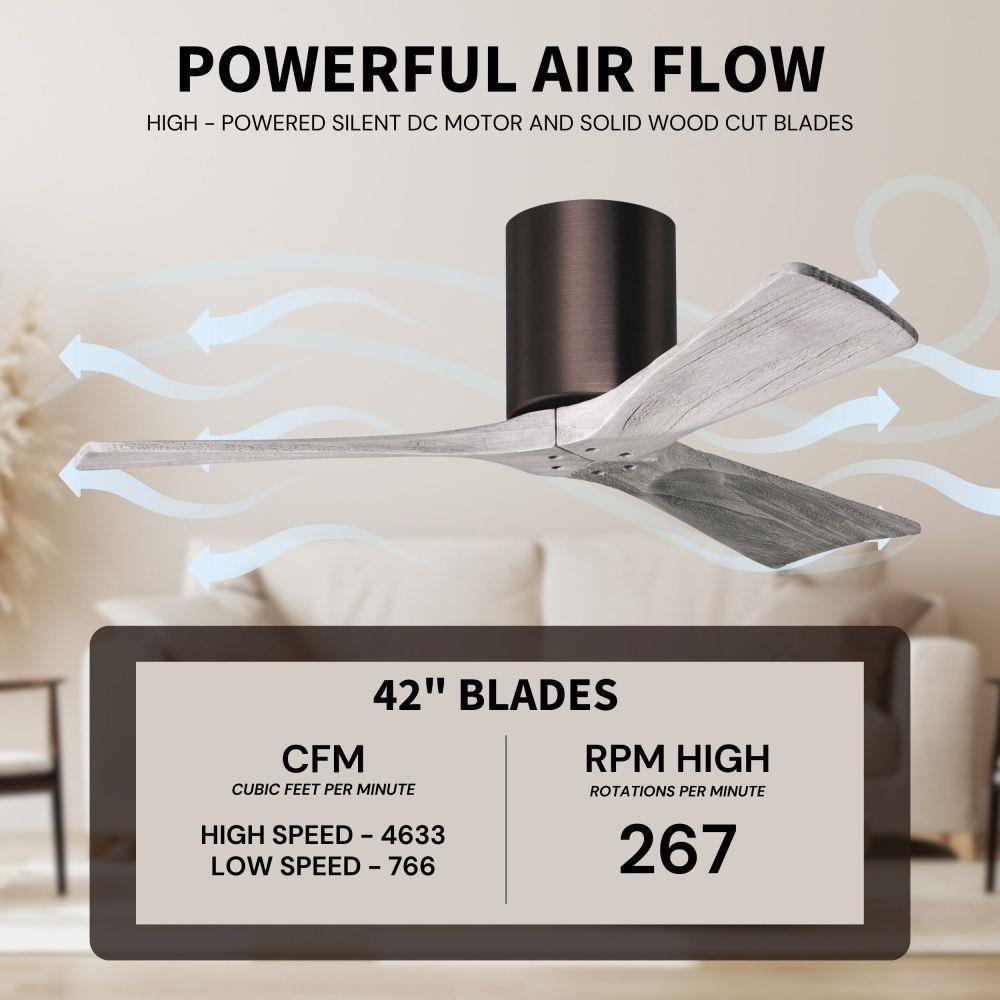 POWERFUL AIR FLOW

HIGH - POWERED SILENT DC MOTOR AND SOLID WOOD CUT BLADES

42" BLADES

CFM
CUBIC FEET PER MINUTE

HIGH SPEED - 4633
LOW SPEED - 766

RPM HIGH
ROTATIONS PER MINUTE

267