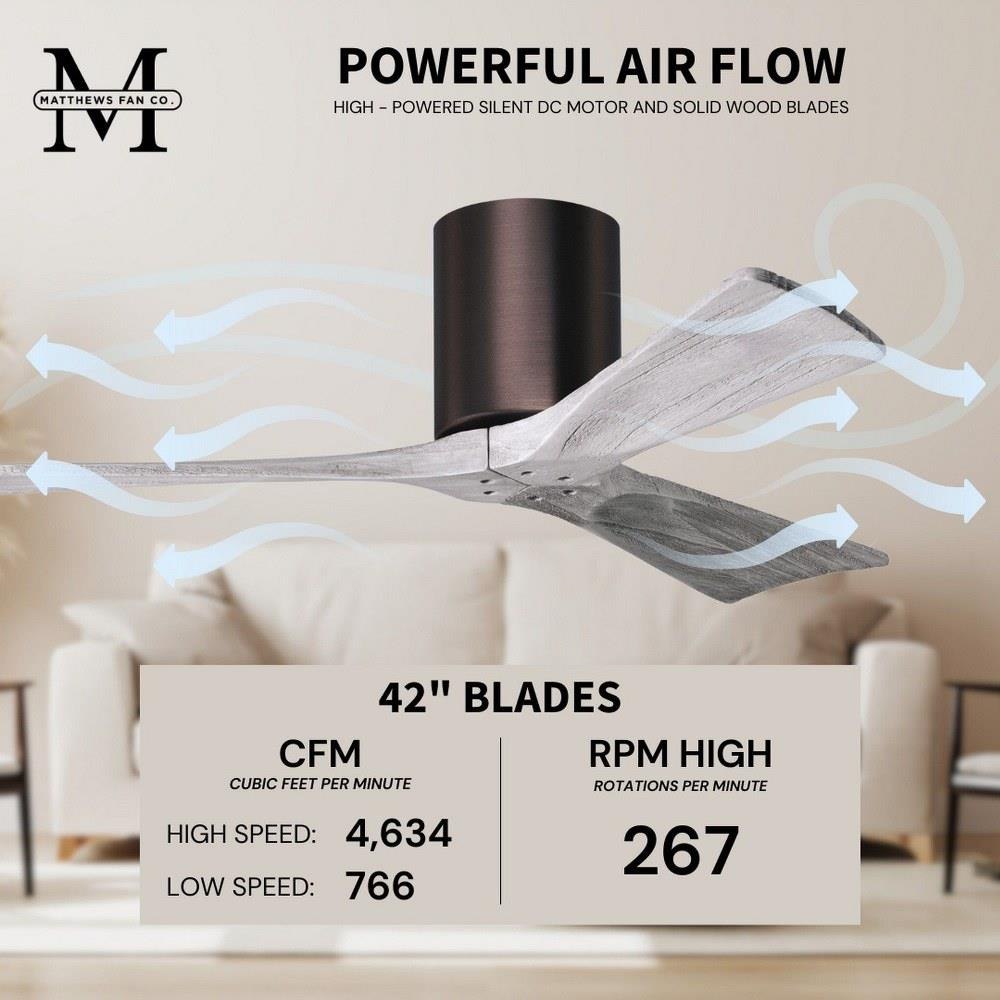 M
MATTHEWS FAN CO.

POWERFUL AIR FLOW

HIGH - POWERED SILENT DC MOTOR AND SOLID WOOD BLADES

42" BLADES

CFM
CUBIC FEET PER MINUTE

HIGH SPEED: 4,634

LOW SPEED: 766

RPM HIGH
ROTATIONS PER MINUTE

267