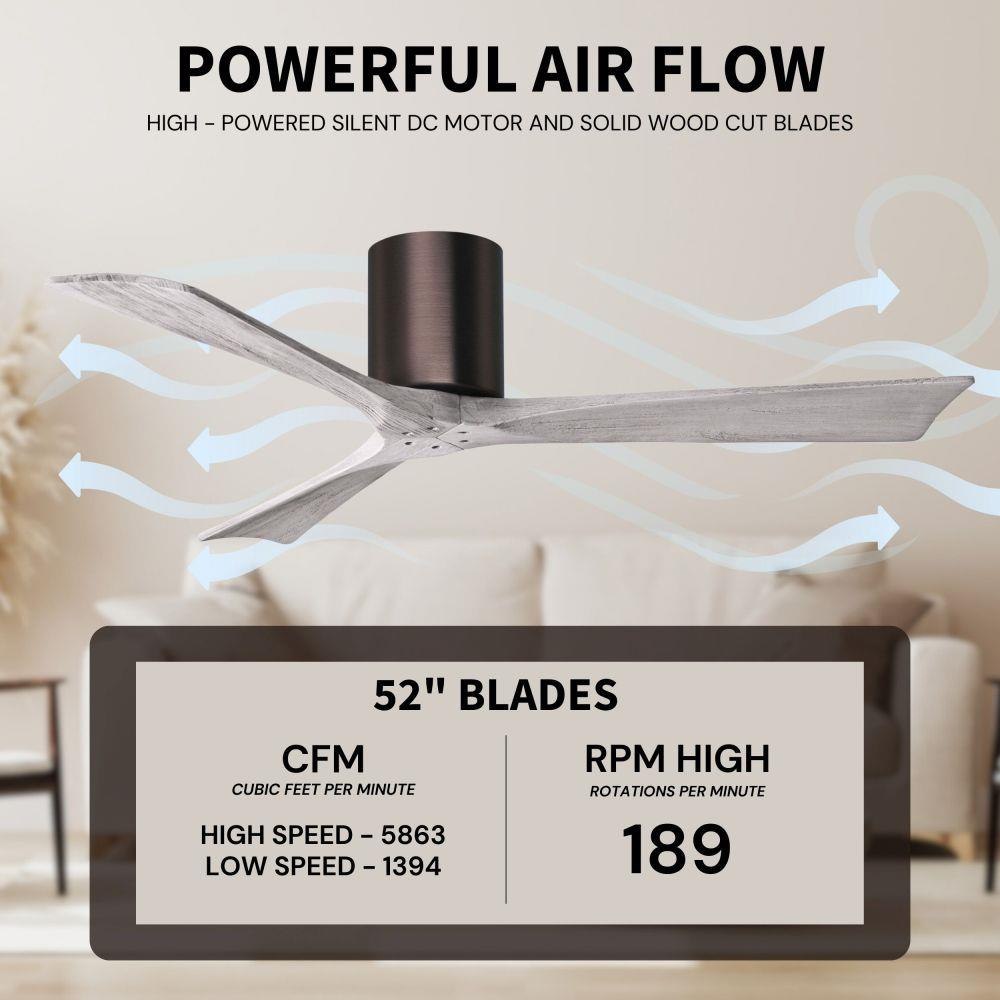 POWERFUL AIR FLOW

HIGH - POWERED SILENT DC MOTOR AND SOLID WOOD CUT BLADES

52" BLADES

CFM
CUBIC FEET PER MINUTE

HIGH SPEED - 5863
LOW SPEED - 1394

RPM HIGH
ROTATIONS PER MINUTE

189