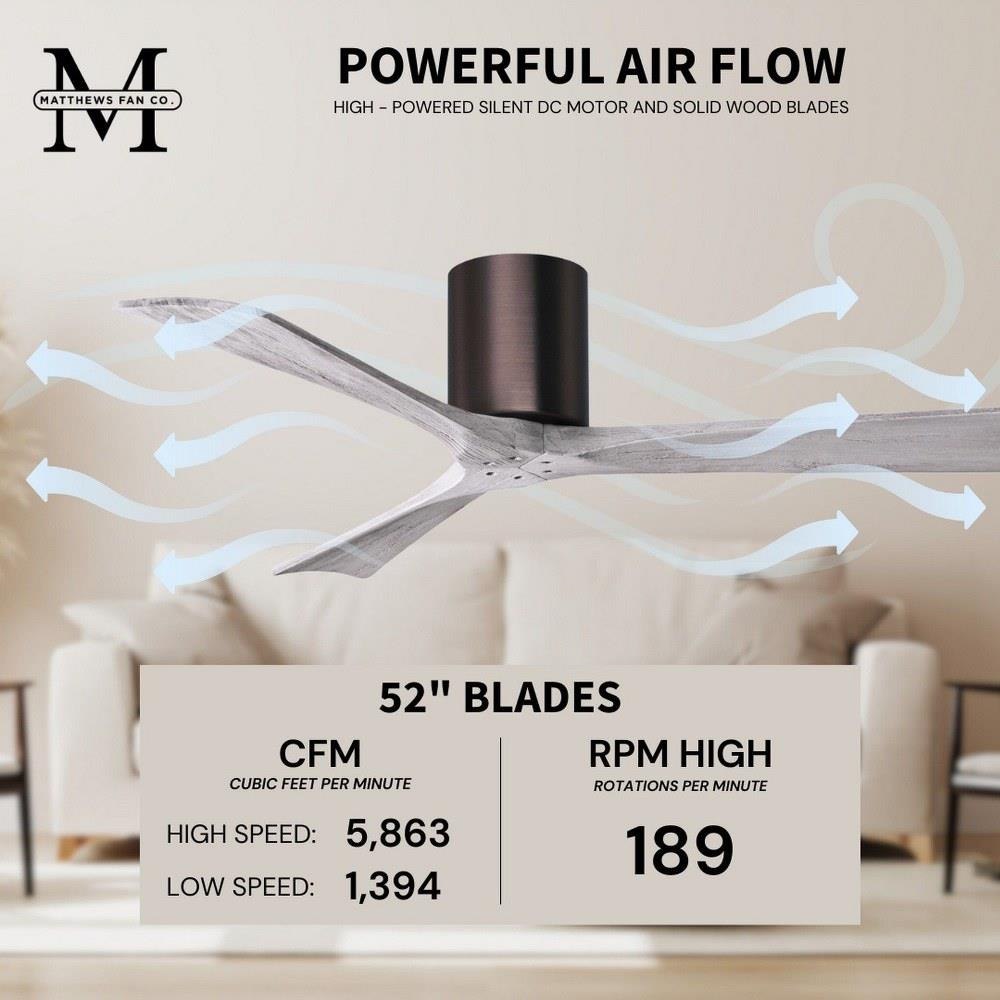 M
MATTHEWS FAN CO.

POWERFUL AIR FLOW
HIGH - POWERED SILENT DC MOTOR AND SOLID WOOD BLADES

52" BLADES

CFM
CUBIC FEET PER MINUTE
HIGH SPEED: 5,863
LOW SPEED: 1,394

RPM HIGH
ROTATIONS PER MINUTE
189