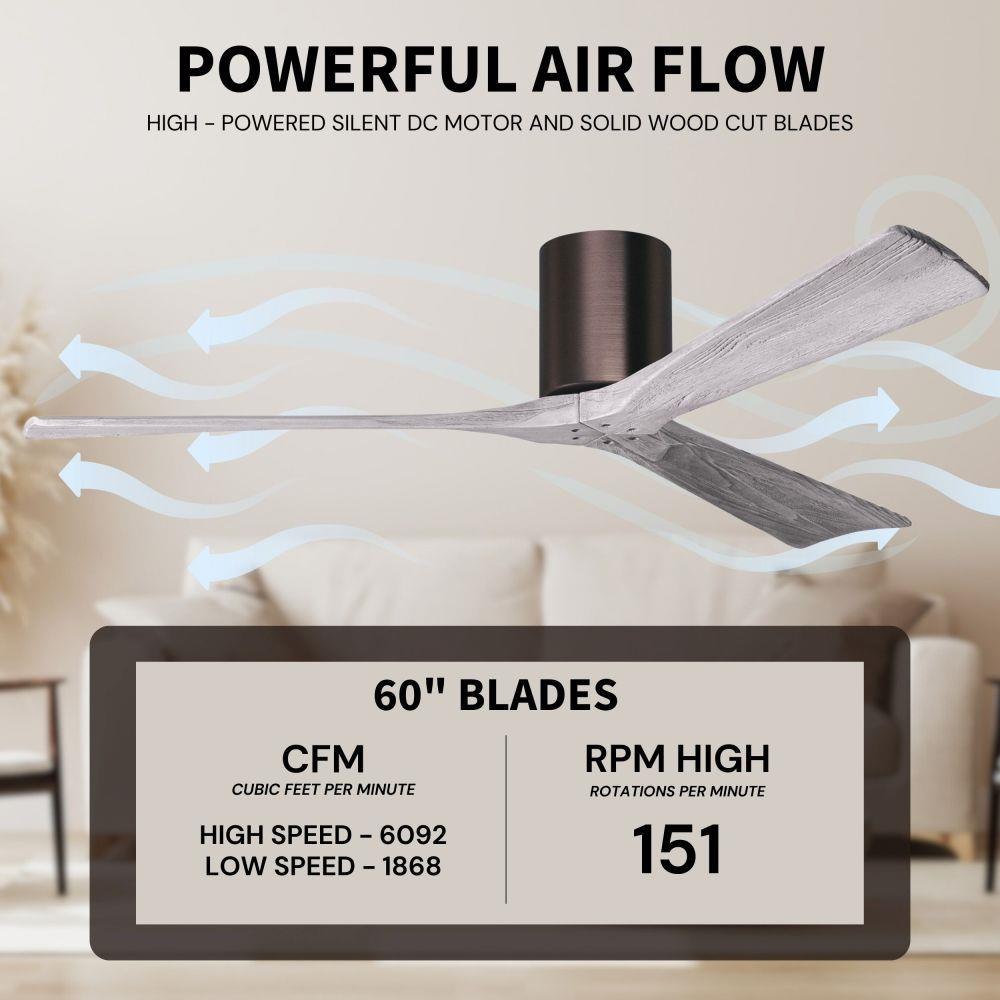 POWERFUL AIR FLOW
HIGH - POWERED SILENT DC MOTOR AND SOLID WOOD CUT BLADES

60" BLADES

CFM
CUBIC FEET PER MINUTE

HIGH SPEED - 6092
LOW SPEED - 1868

RPM HIGH
ROTATIONS PER MINUTE

151