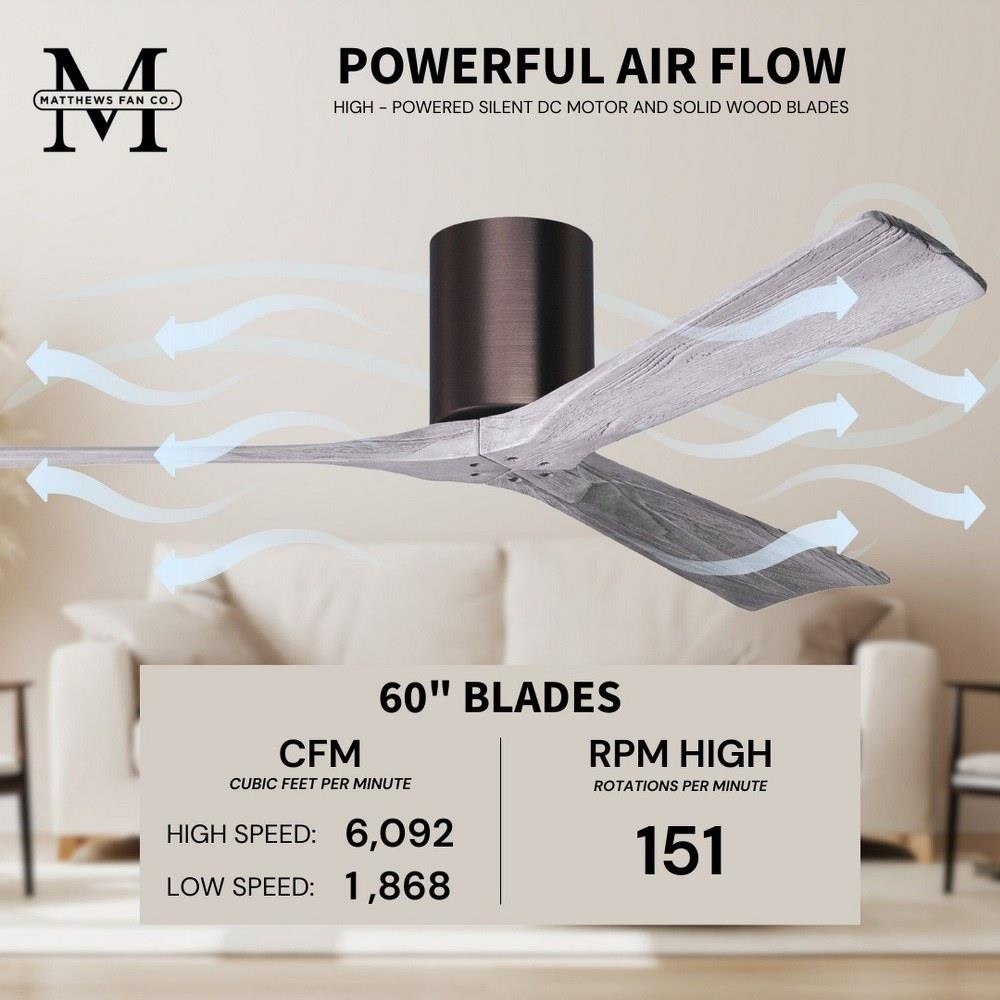 M
MATTHEWS FAN CO.

POWERFUL AIR FLOW
HIGH - POWERED SILENT DC MOTOR AND SOLID WOOD BLADES

60" BLADES

CFM
CUBIC FEET PER MINUTE
HIGH SPEED: 6,092
LOW SPEED: 1,868

RPM HIGH
ROTATIONS PER MINUTE
151