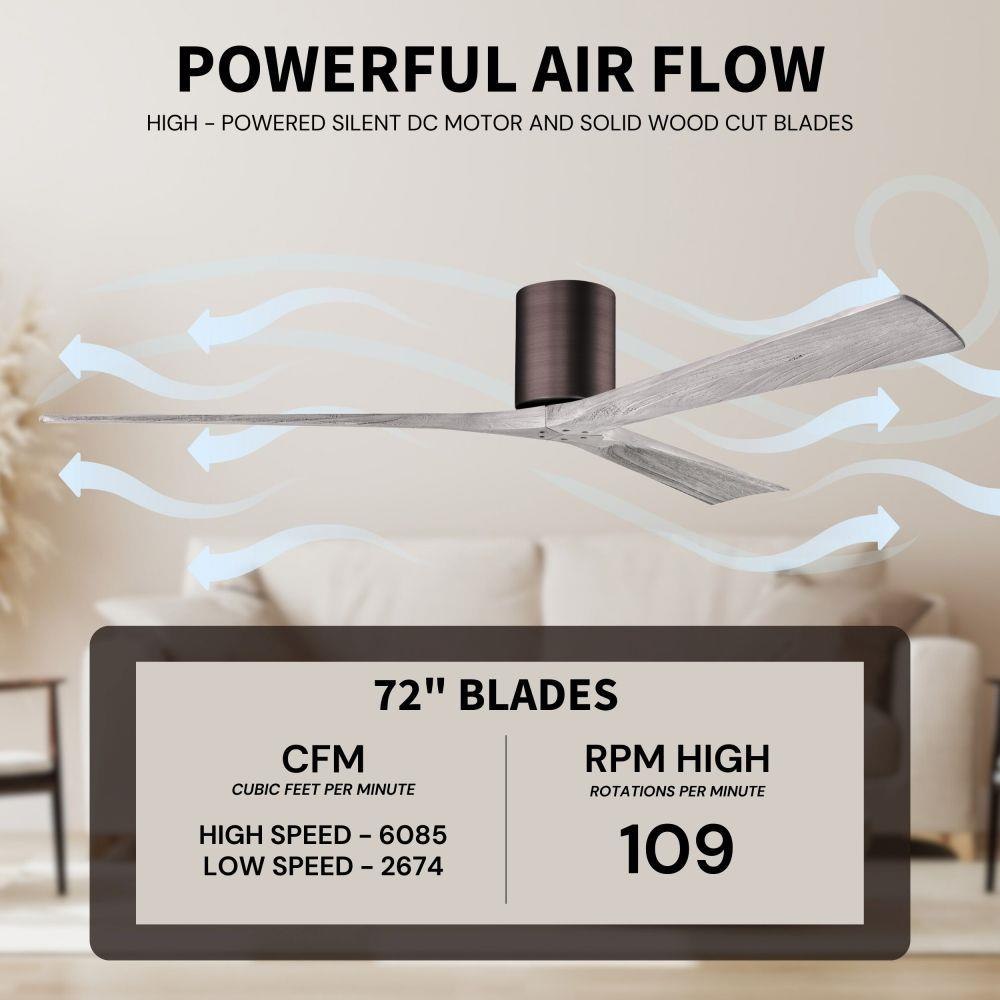 POWERFUL AIR FLOW

HIGH - POWERED SILENT DC MOTOR AND SOLID WOOD CUT BLADES

72" BLADES

CFM
CUBIC FEET PER MINUTE

HIGH SPEED - 6085
LOW SPEED - 2674

RPM HIGH
ROTATIONS PER MINUTE

109