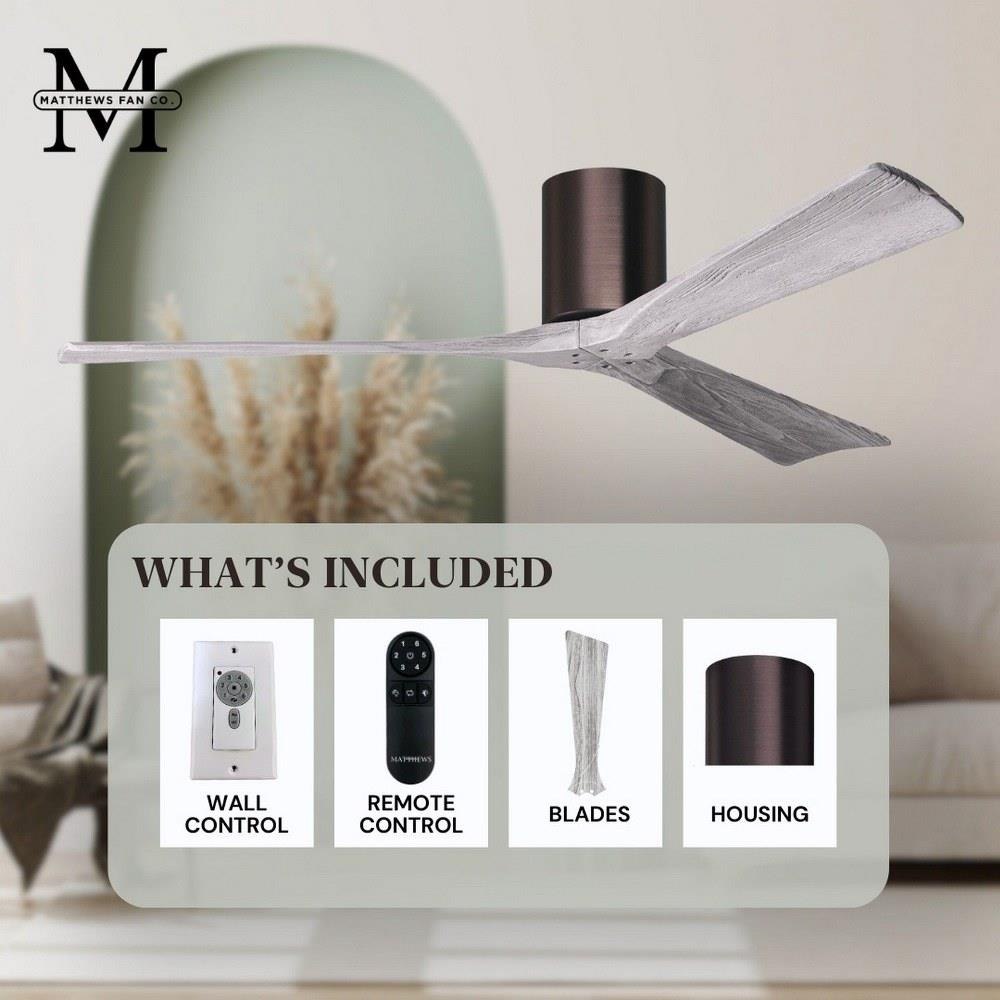 M
MATTHEWS FAN CO.

WHAT'S INCLUDED

WALL CONTROL

1 6
2 5
3 4
MATTHEWS

REMOTE CONTROL

BLADES

HOUSING