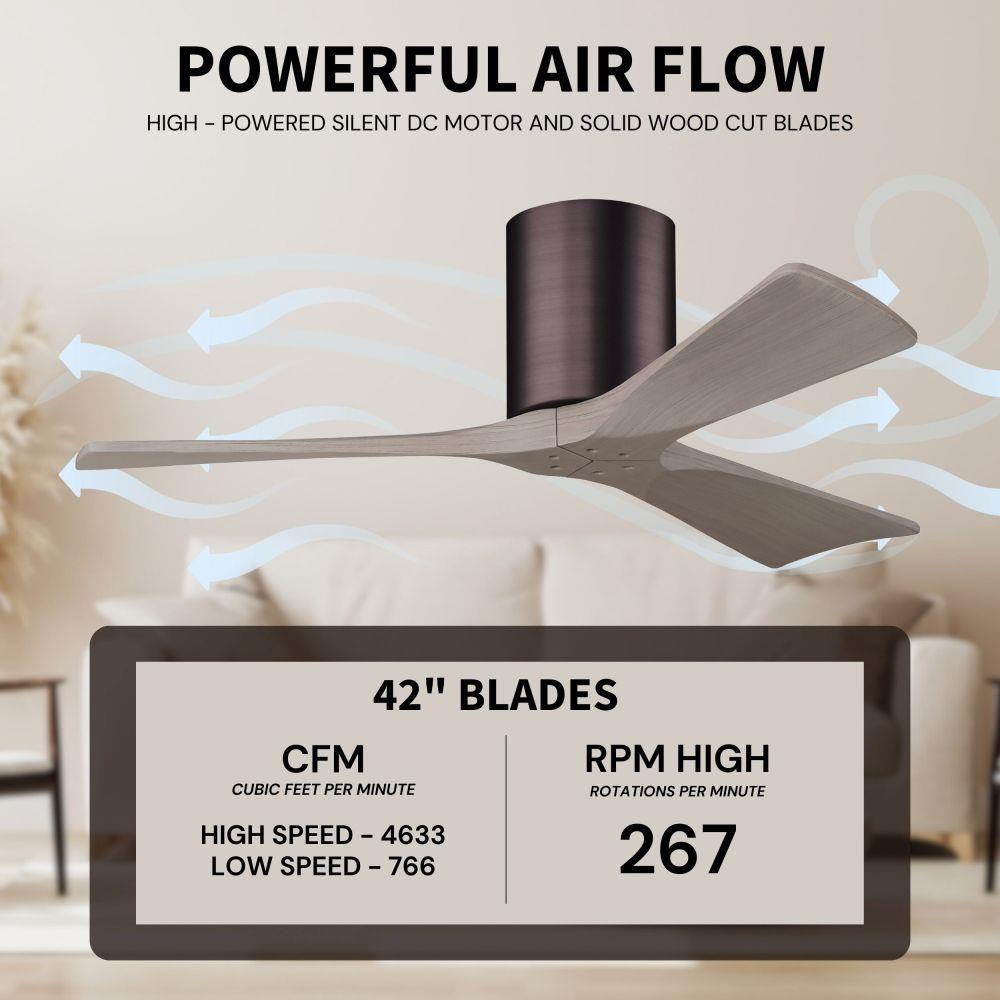 POWERFUL AIR FLOW
HIGH - POWERED SILENT DC MOTOR AND SOLID WOOD CUT BLADES

42" BLADES

CFM
CUBIC FEET PER MINUTE
HIGH SPEED - 4633
LOW SPEED - 766

RPM HIGH
ROTATIONS PER MINUTE
267