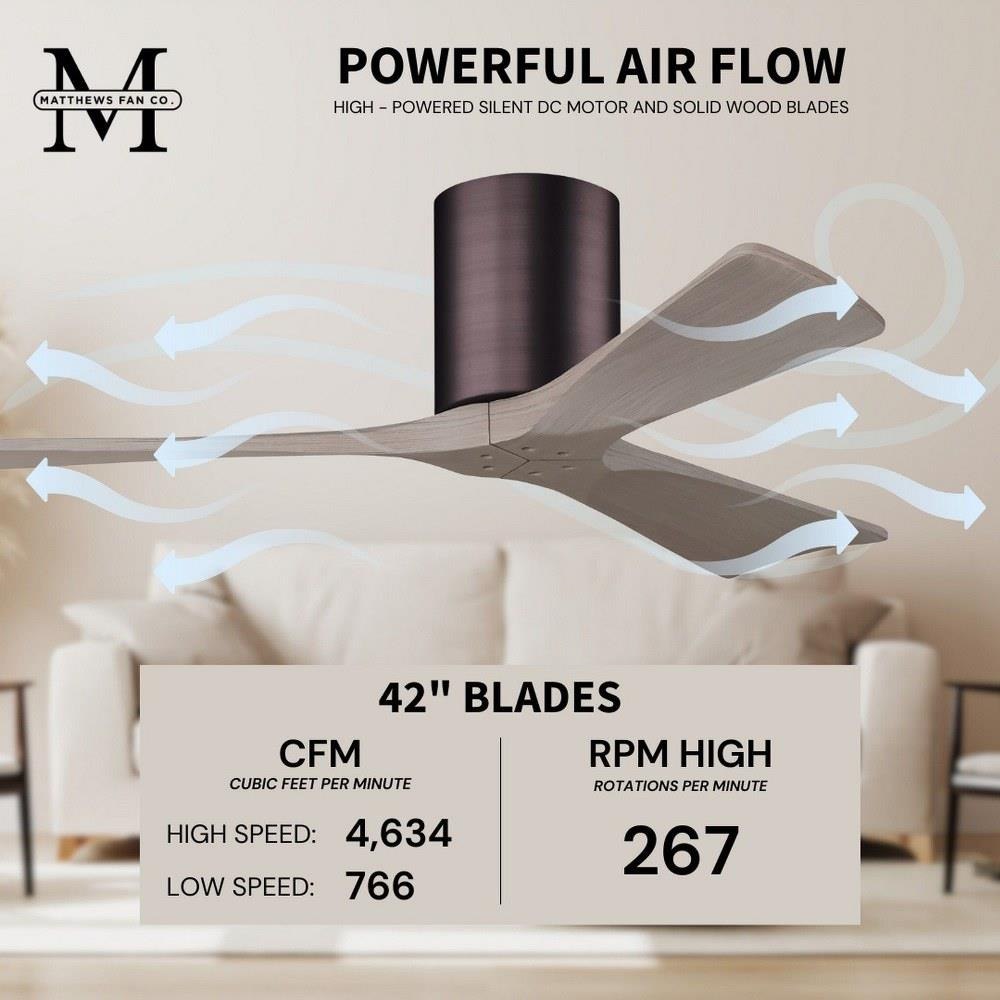 M
MATTHEWS FAN CO.

POWERFUL AIR FLOW

HIGH - POWERED SILENT DC MOTOR AND SOLID WOOD BLADES

42" BLADES

CFM
CUBIC FEET PER MINUTE

HIGH SPEED: 4,634
LOW SPEED: 766

RPM HIGH
ROTATIONS PER MINUTE

267