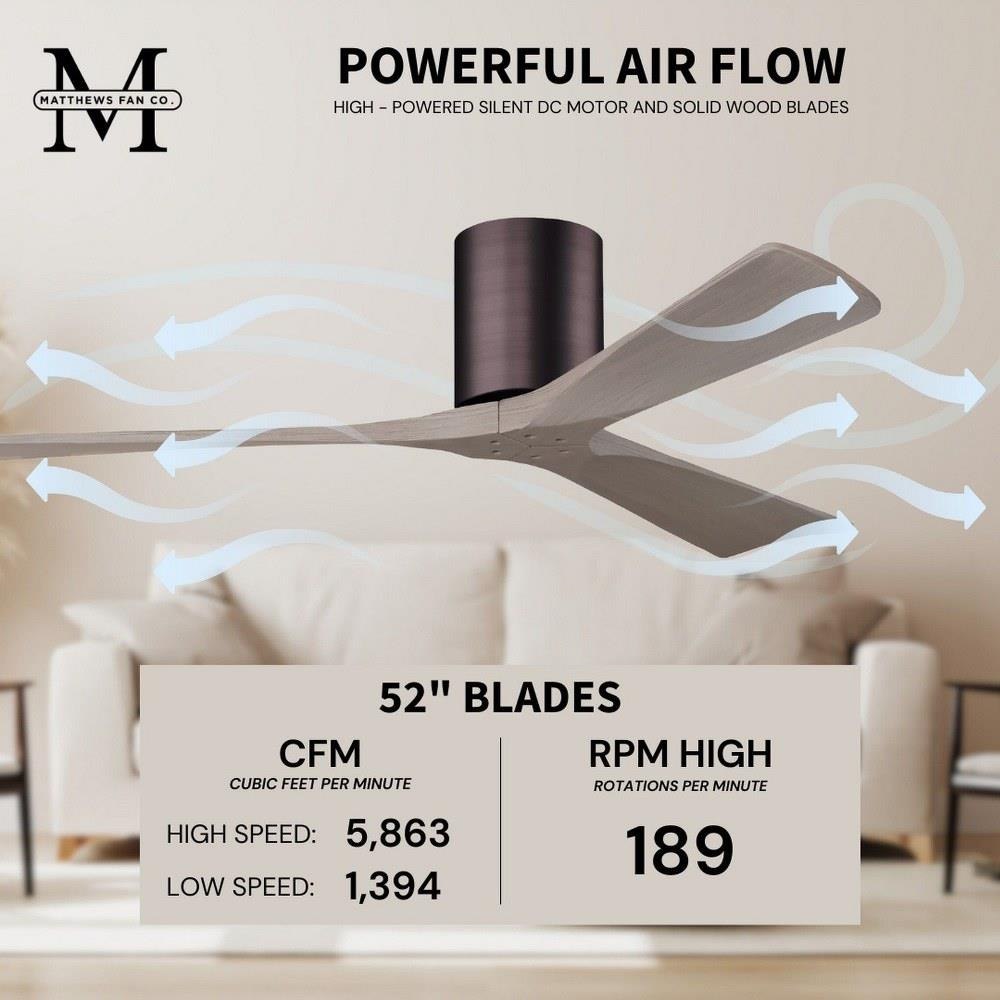 M
MATTHEWS FAN CO.

POWERFUL AIR FLOW
HIGH - POWERED SILENT DC MOTOR AND SOLID WOOD BLADES

52" BLADES

CFM
CUBIC FEET PER MINUTE
HIGH SPEED: 5,863
LOW SPEED: 1,394

RPM HIGH
ROTATIONS PER MINUTE
189