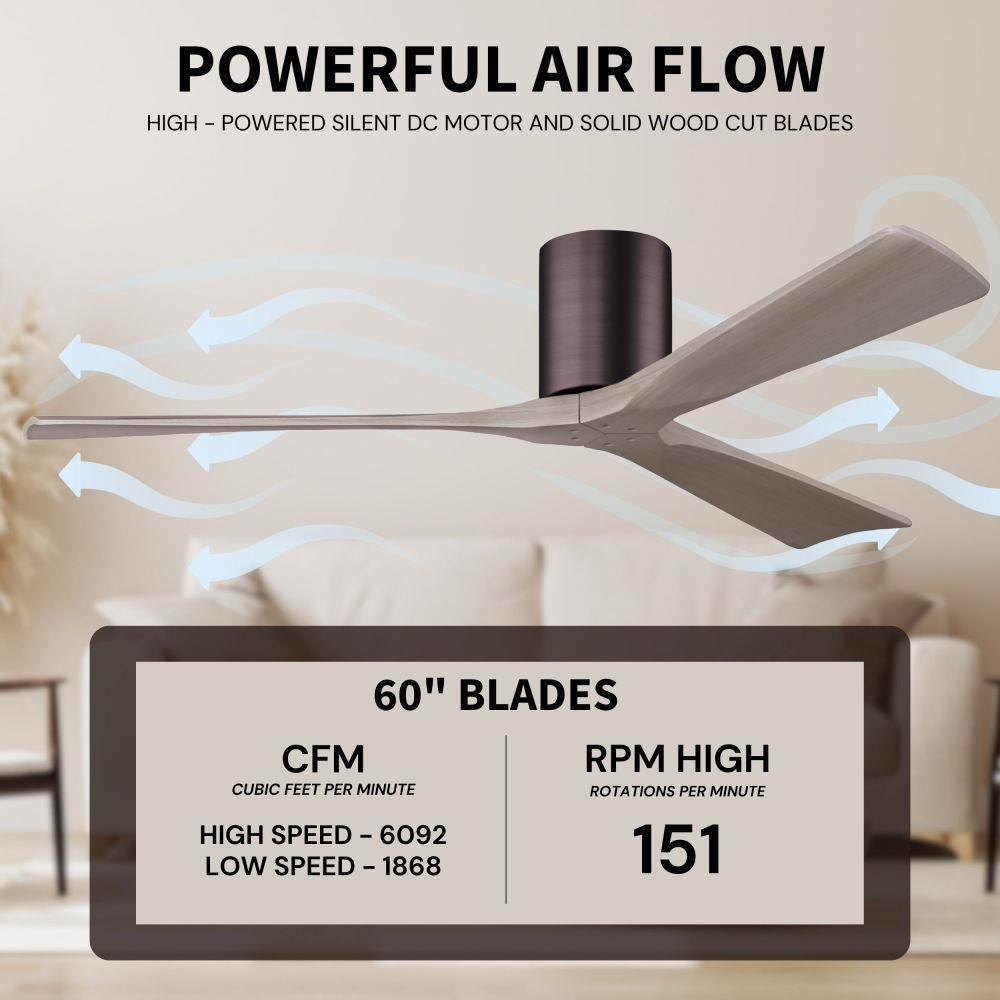 POWERFUL AIR FLOW

HIGH - POWERED SILENT DC MOTOR AND SOLID WOOD CUT BLADES

60" BLADES

CFM
CUBIC FEET PER MINUTE

HIGH SPEED - 6092
LOW SPEED - 1868

RPM HIGH
ROTATIONS PER MINUTE

151