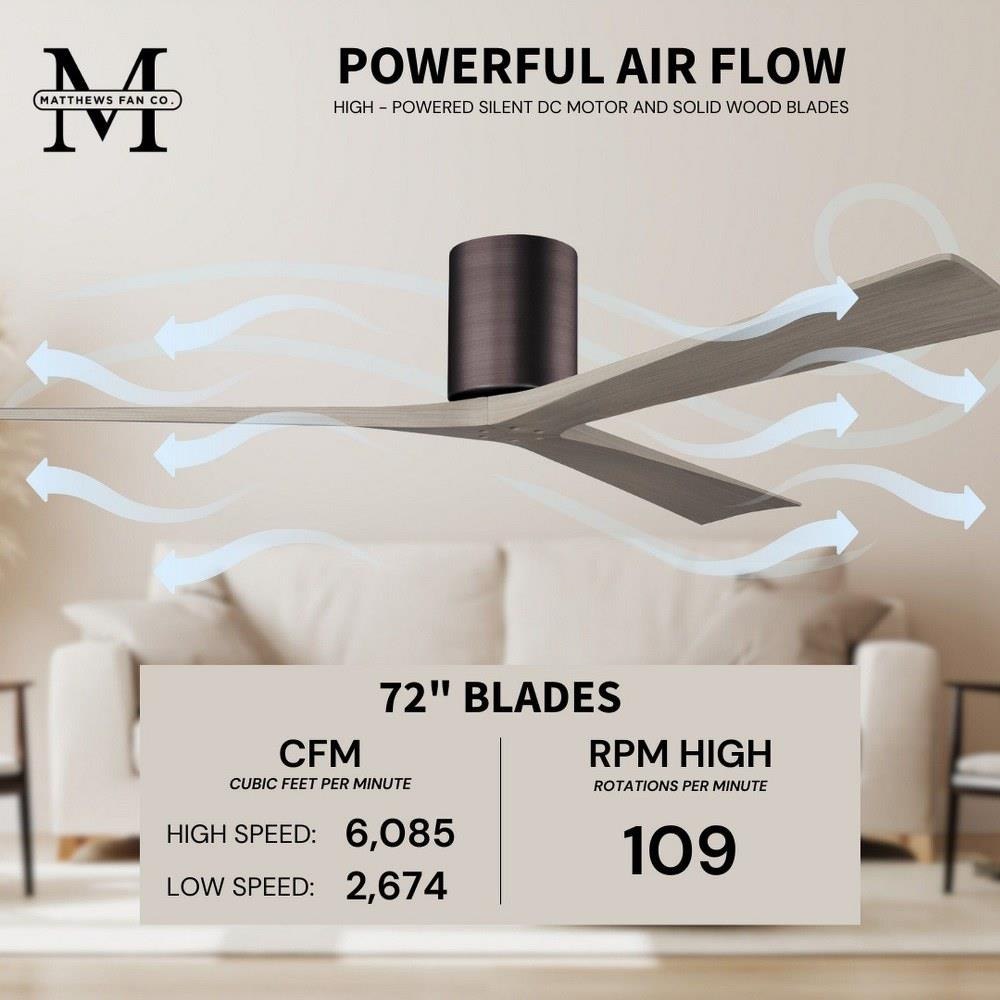 M
MATTHEWS FAN CO.

POWERFUL AIR FLOW
HIGH - POWERED SILENT DC MOTOR AND SOLID WOOD BLADES

72" BLADES

CFM
CUBIC FEET PER MINUTE
HIGH SPEED: 6,085
LOW SPEED: 2,674

RPM HIGH
ROTATIONS PER MINUTE
109