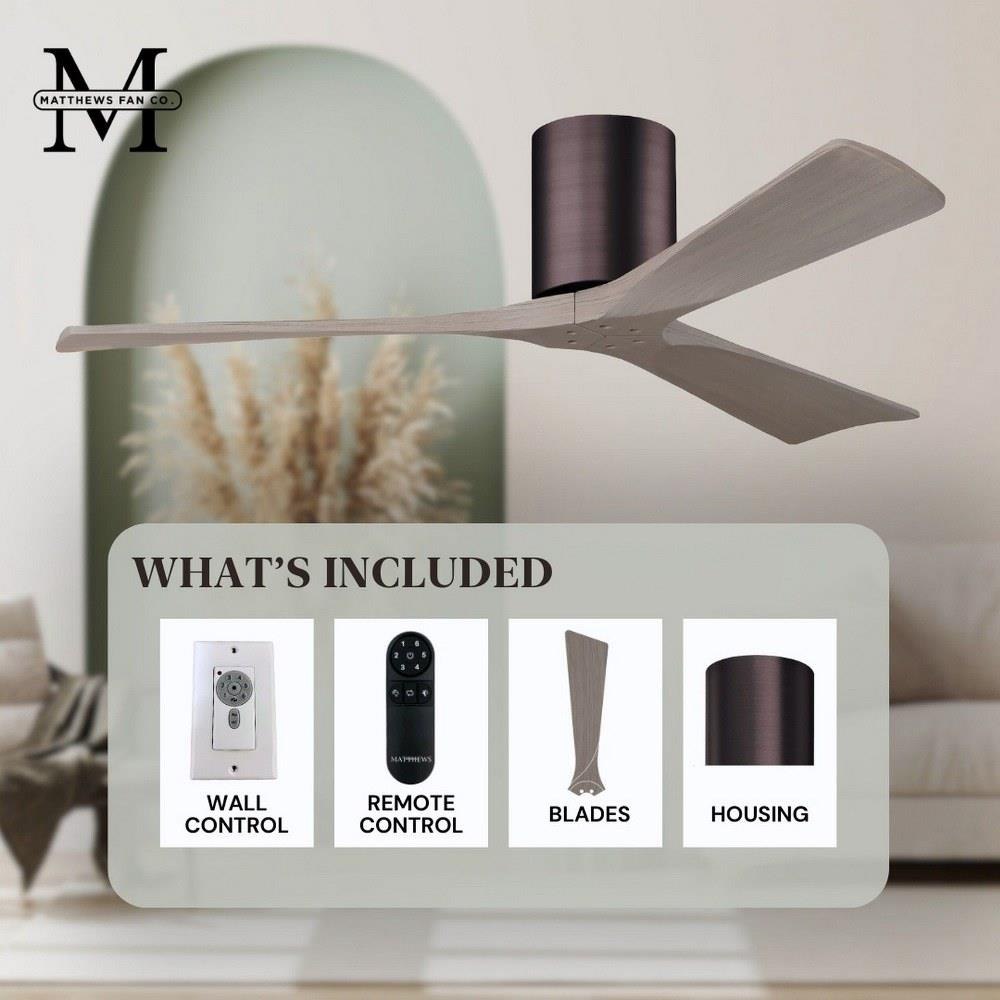 M
MATTHEWS FAN CO.

WHAT'S INCLUDED

1 6
2 5
3 4

MATTHEWS

WALL CONTROL

REMOTE CONTROL

BLADES

HOUSING