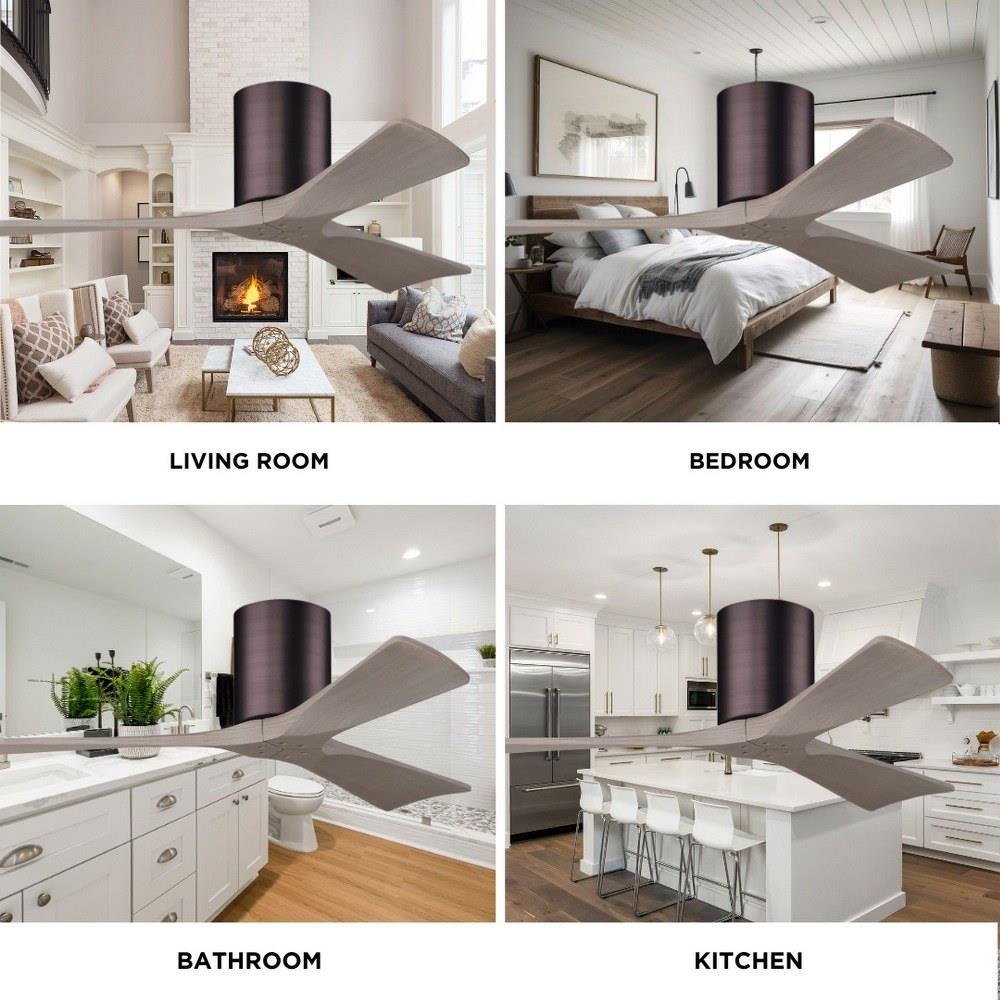 LIVING ROOM

BEDROOM

BATHROOM

KITCHEN