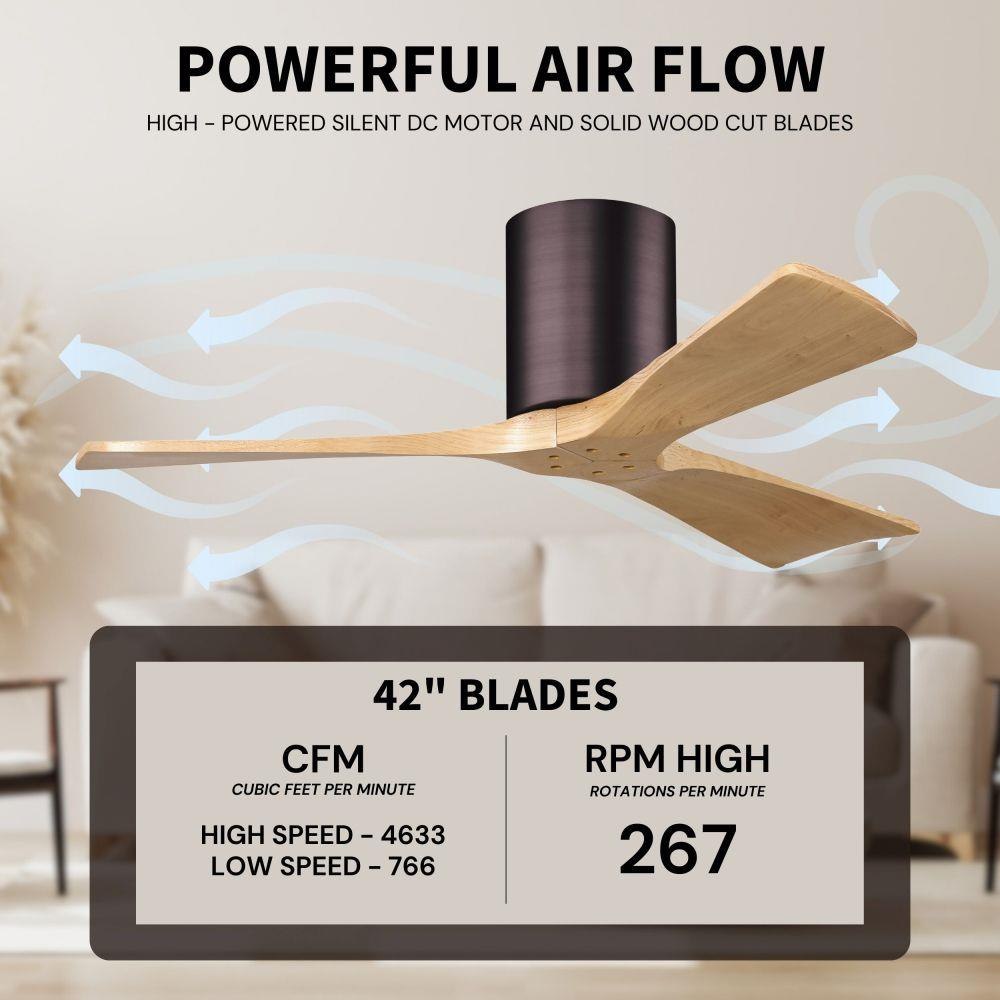 POWERFUL AIR FLOW

HIGH - POWERED SILENT DC MOTOR AND SOLID WOOD CUT BLADES

42" BLADES

CFM
CUBIC FEET PER MINUTE

HIGH SPEED - 4633
LOW SPEED - 766

RPM HIGH
ROTATIONS PER MINUTE

267