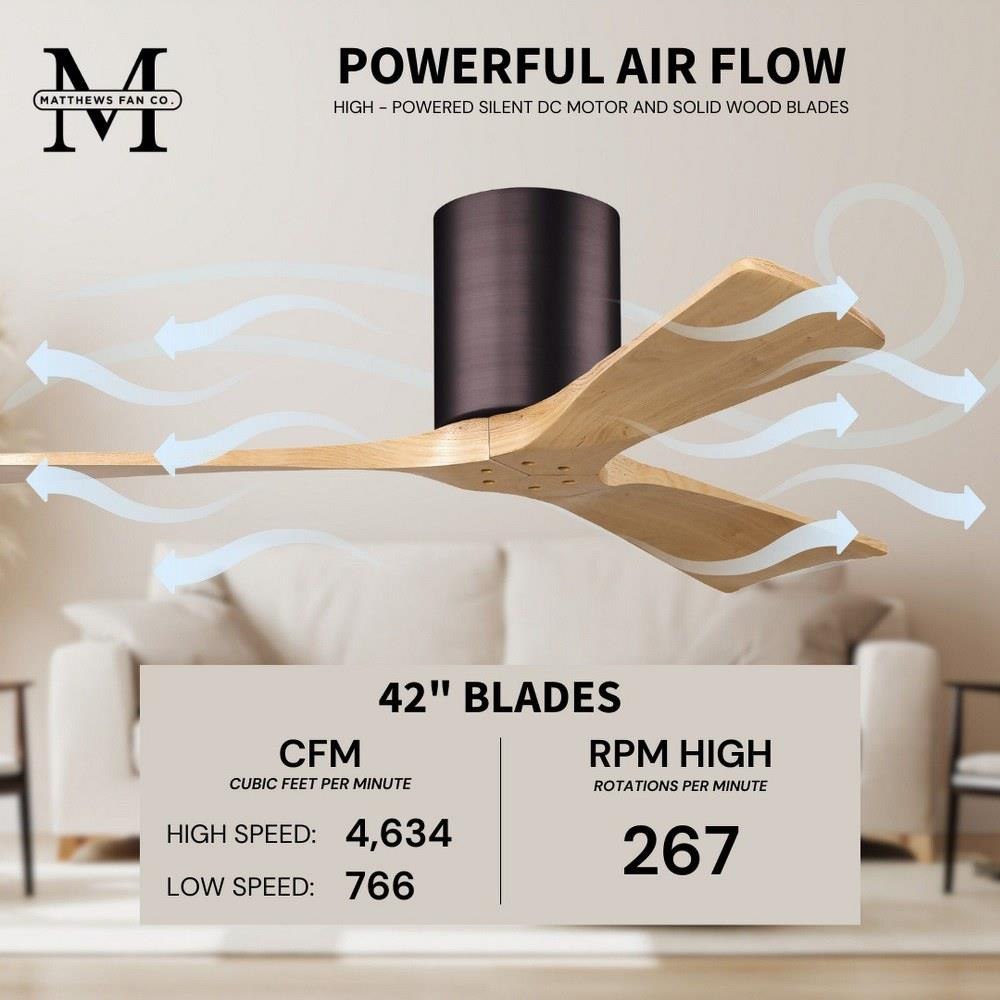 M
MATTHEWS FAN CO.

POWERFUL AIR FLOW

HIGH - POWERED SILENT DC MOTOR AND SOLID WOOD BLADES

42" BLADES

CFM
CUBIC FEET PER MINUTE

HIGH SPEED: 4,634

LOW SPEED: 766

RPM HIGH
ROTATIONS PER MINUTE

267