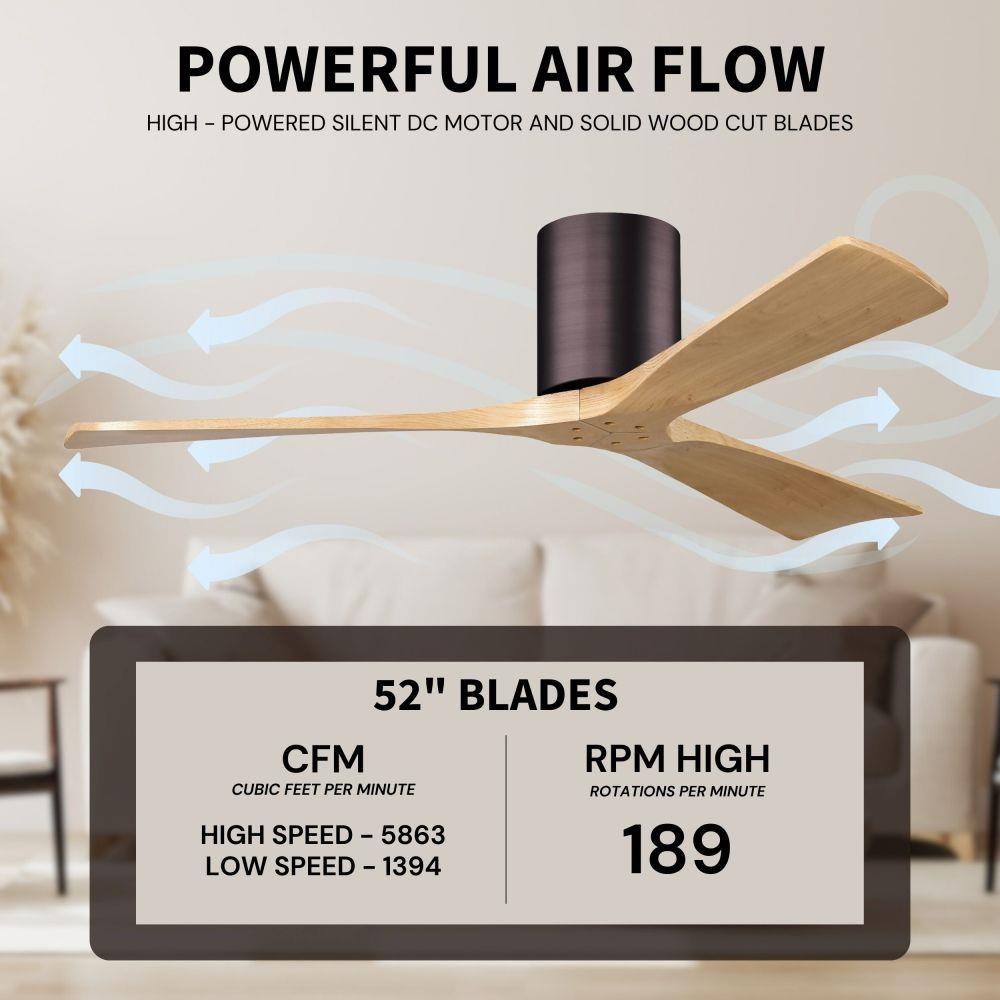 POWERFUL AIR FLOW

HIGH - POWERED SILENT DC MOTOR AND SOLID WOOD CUT BLADES

52" BLADES

CFM
CUBIC FEET PER MINUTE

HIGH SPEED - 5863
LOW SPEED - 1394

RPM HIGH
ROTATIONS PER MINUTE

189