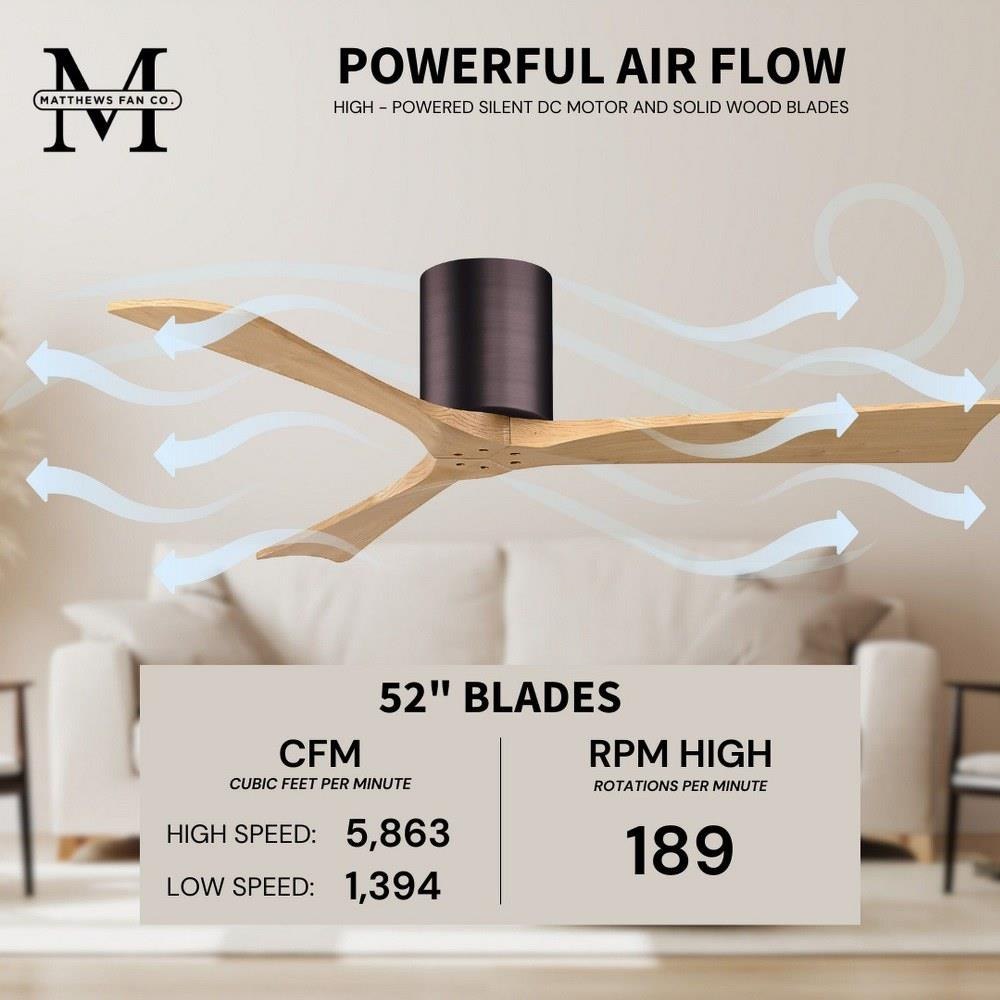 M
MATTHEWS FAN CO.

POWERFUL AIR FLOW
HIGH - POWERED SILENT DC MOTOR AND SOLID WOOD BLADES

52" BLADES

CFM
CUBIC FEET PER MINUTE
HIGH SPEED: 5,863
LOW SPEED: 1,394

RPM HIGH
ROTATIONS PER MINUTE
189