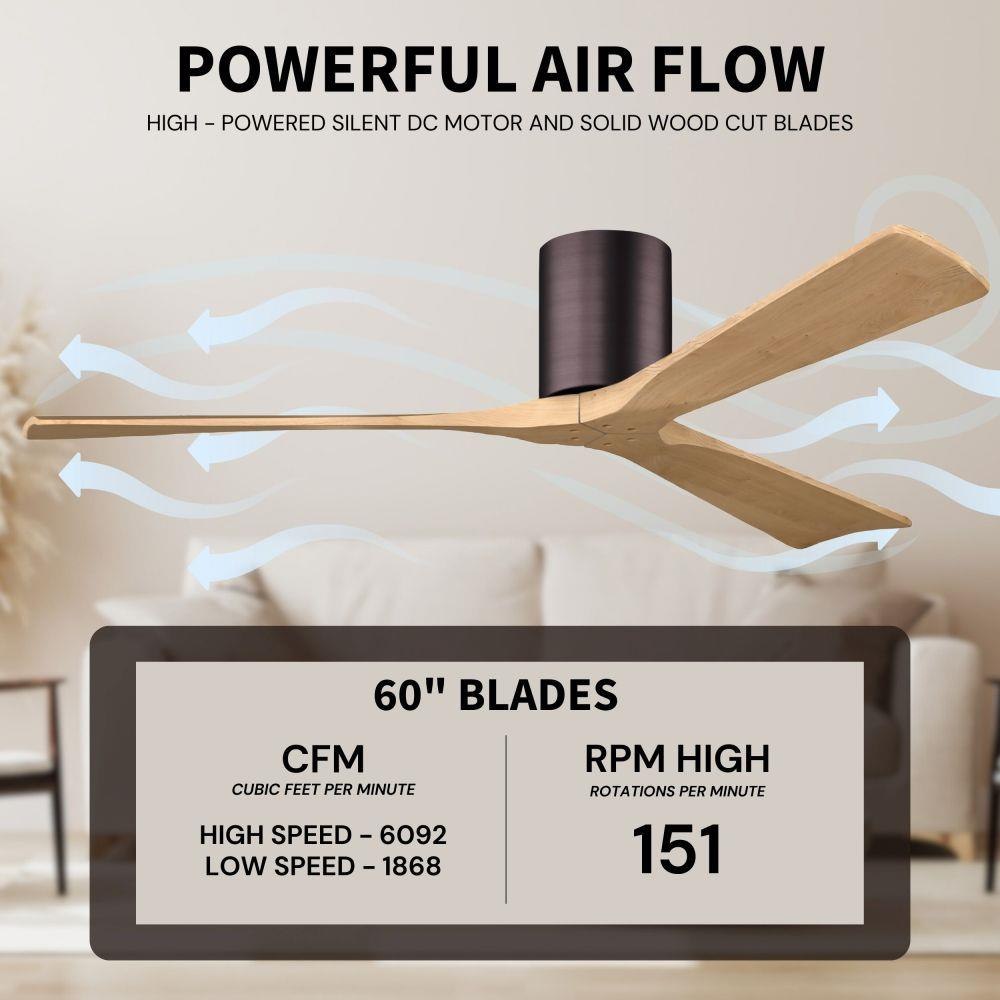 POWERFUL AIR FLOW
HIGH - POWERED SILENT DC MOTOR AND SOLID WOOD CUT BLADES

60" BLADES

CFM
CUBIC FEET PER MINUTE

HIGH SPEED - 6092
LOW SPEED - 1868

RPM HIGH
ROTATIONS PER MINUTE

151