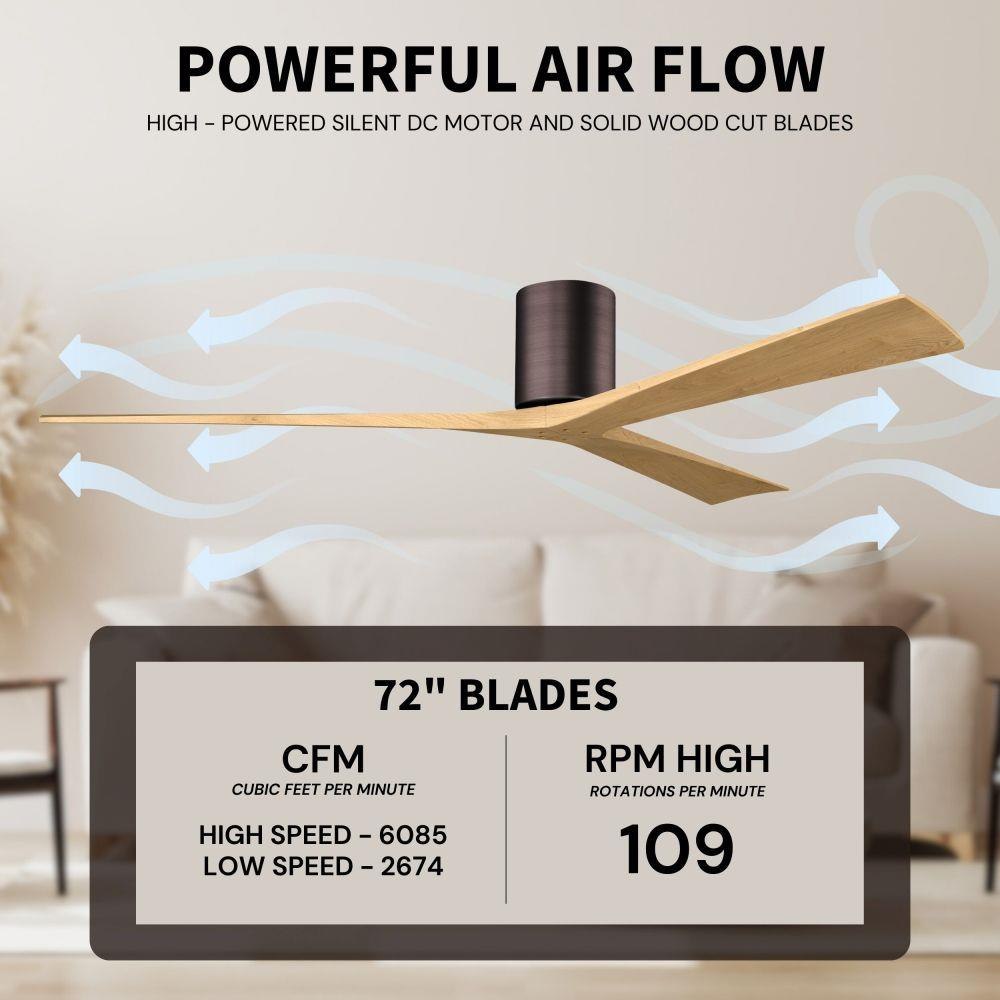 POWERFUL AIR FLOW

HIGH - POWERED SILENT DC MOTOR AND SOLID WOOD CUT BLADES

72" BLADES

CFM
CUBIC FEET PER MINUTE

HIGH SPEED - 6085
LOW SPEED - 2674

RPM HIGH
ROTATIONS PER MINUTE

109